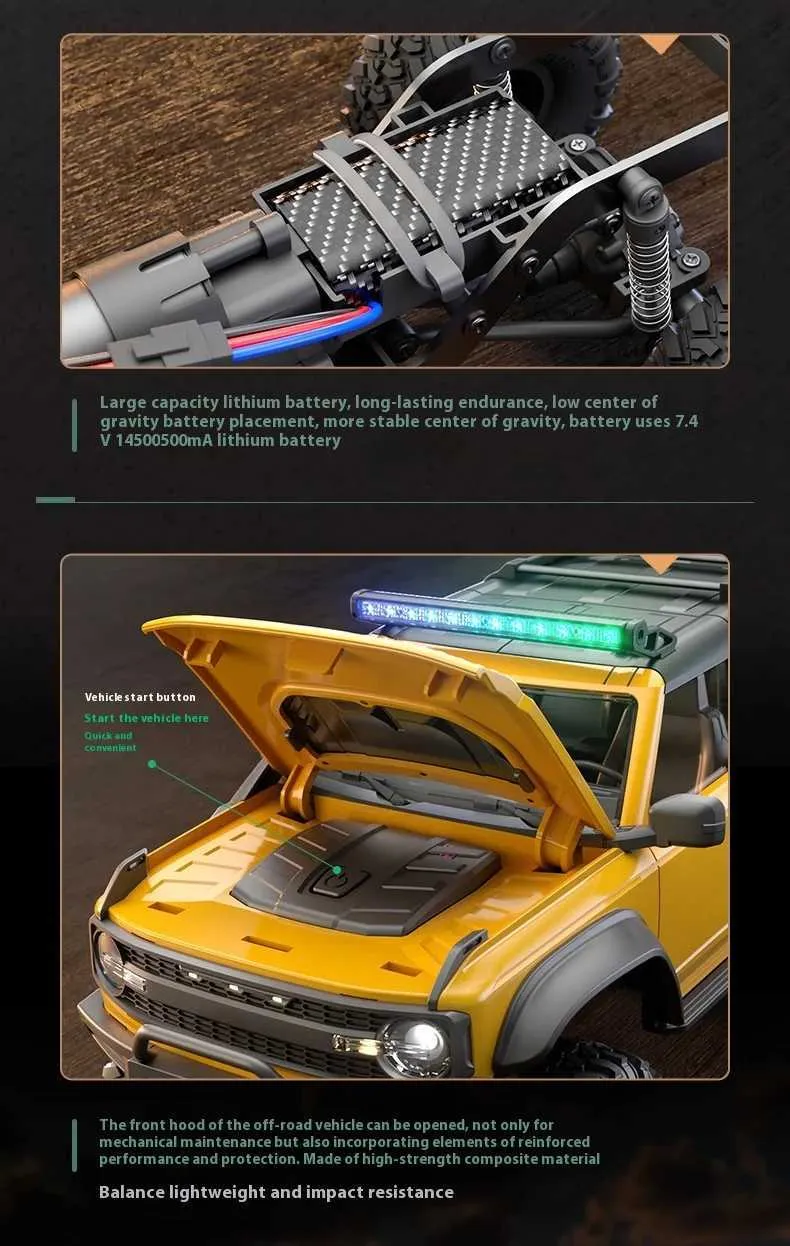 Large capacity lithium battery, long-lasting endurance, low center of gravity battery placement, more stable center of gravity, battery uses 7.4 V 14500500mA lithium battery

Vehicle start button

Start the vehicle here

Quick and convenient

The front hood of the off-road vehicle can be opened, not only for mechanical maintenance but also incorporating elements of reinforced performance and protection. Made of high-strength composite material

Balance lightweight and impact resistance