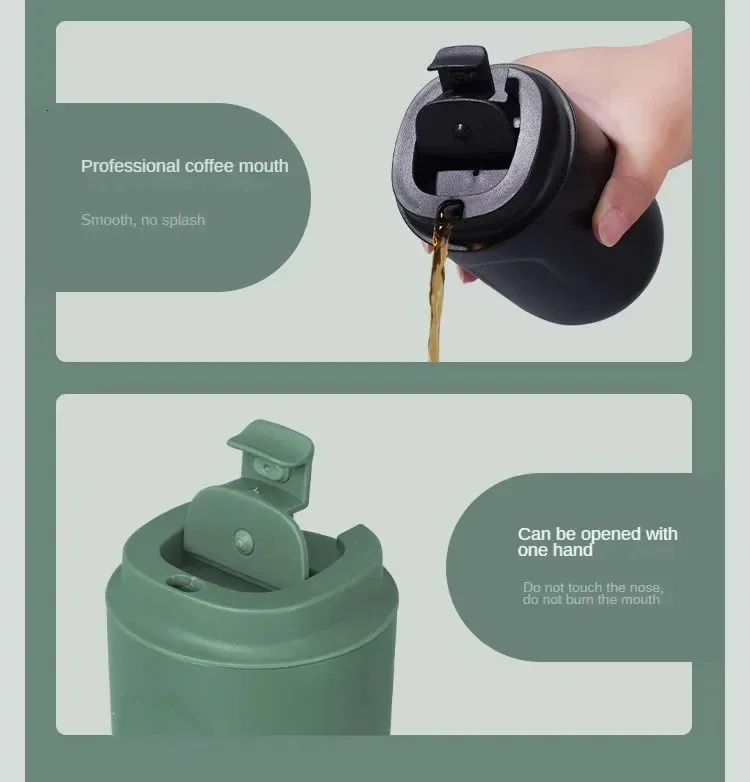 Professional coffee mouth

Smooth, no splash

Can be opened with one hand

Do not touch the nose, do not burn the mouth