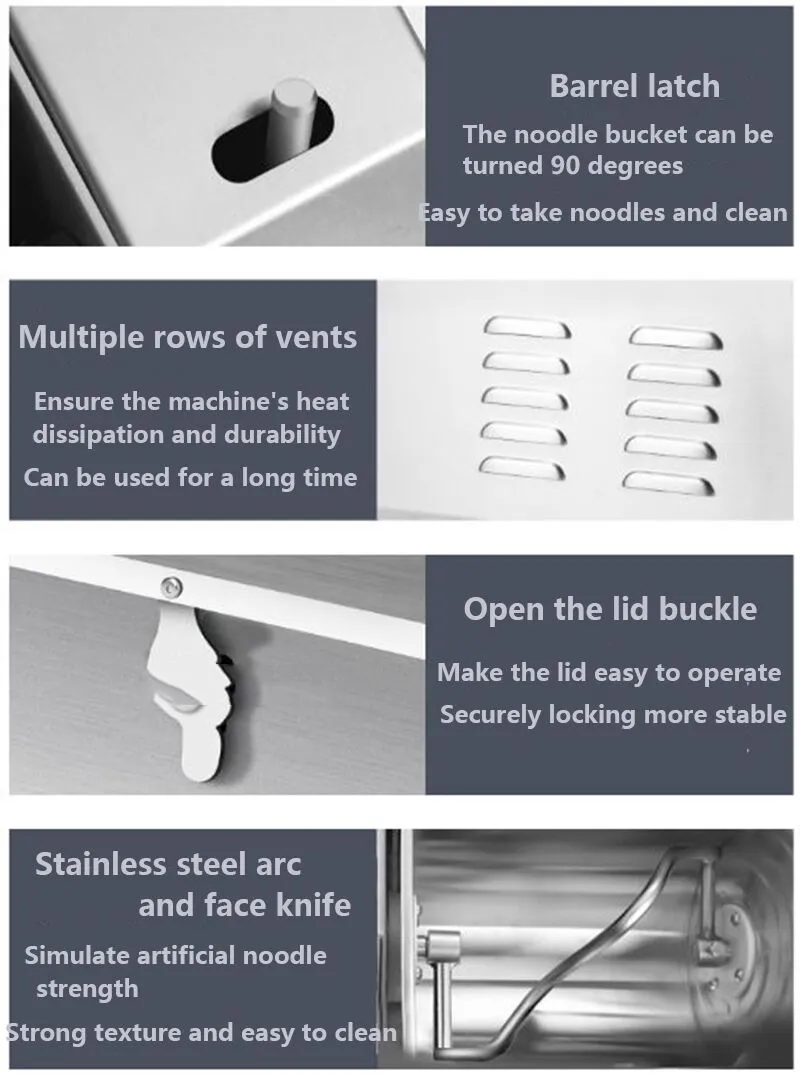 Barrel latch

The noodle bucket can be turned 90 degrees

Easy to take noodles and clean

Multiple rows of vents

Ensure the machine's heat dissipation and durability

Can be used for a long time

Open the lid buckle

Make the lid easy to operate

Securely locking more stable

Stainless steel arc and face knife

Simulate artificial noodle strength

Strong texture and easy to clean