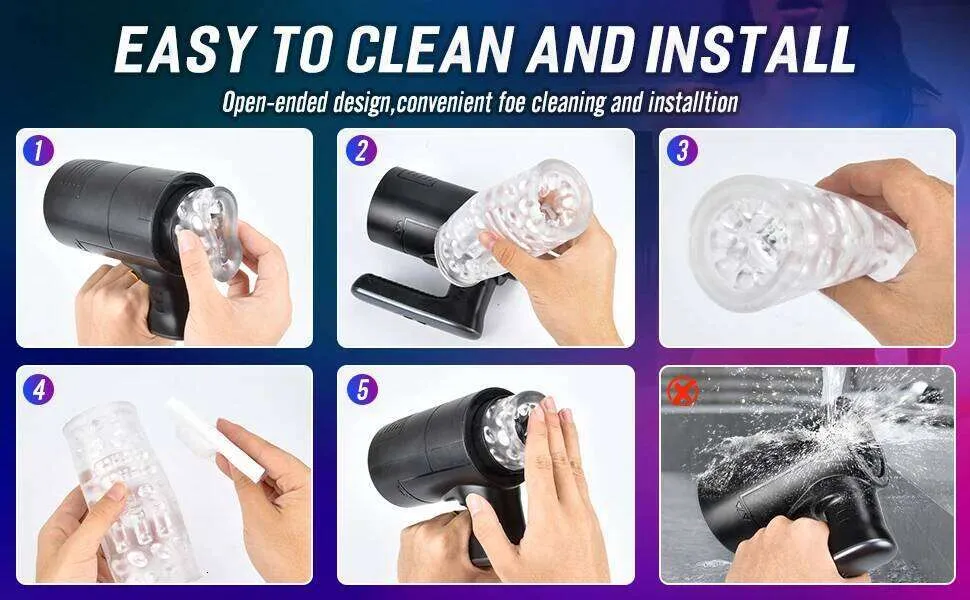 EASY TO CLEAN AND INSTALL

Open-ended design,convenient foe cleaning and installtion

1

2

3

4

5