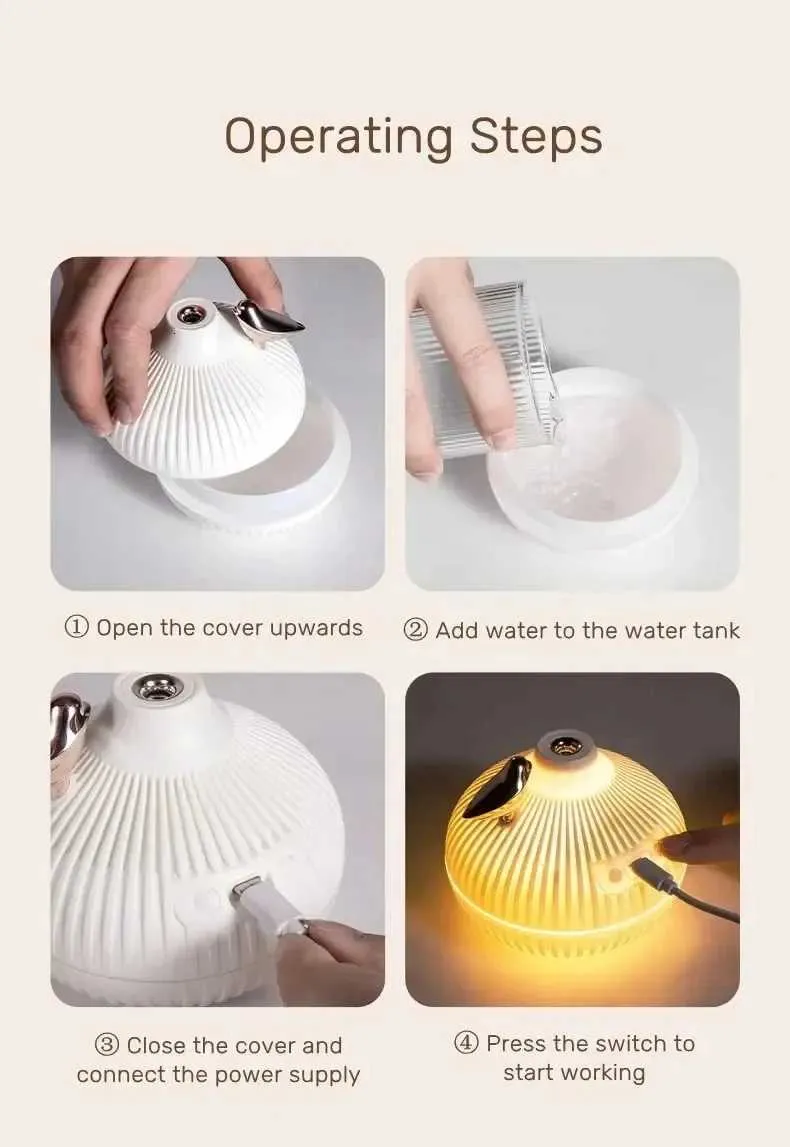 Operating Steps

① Open the cover upwards

② Add water to the water tank

③ Close the cover and connect the power supply

④ Press the switch to start working