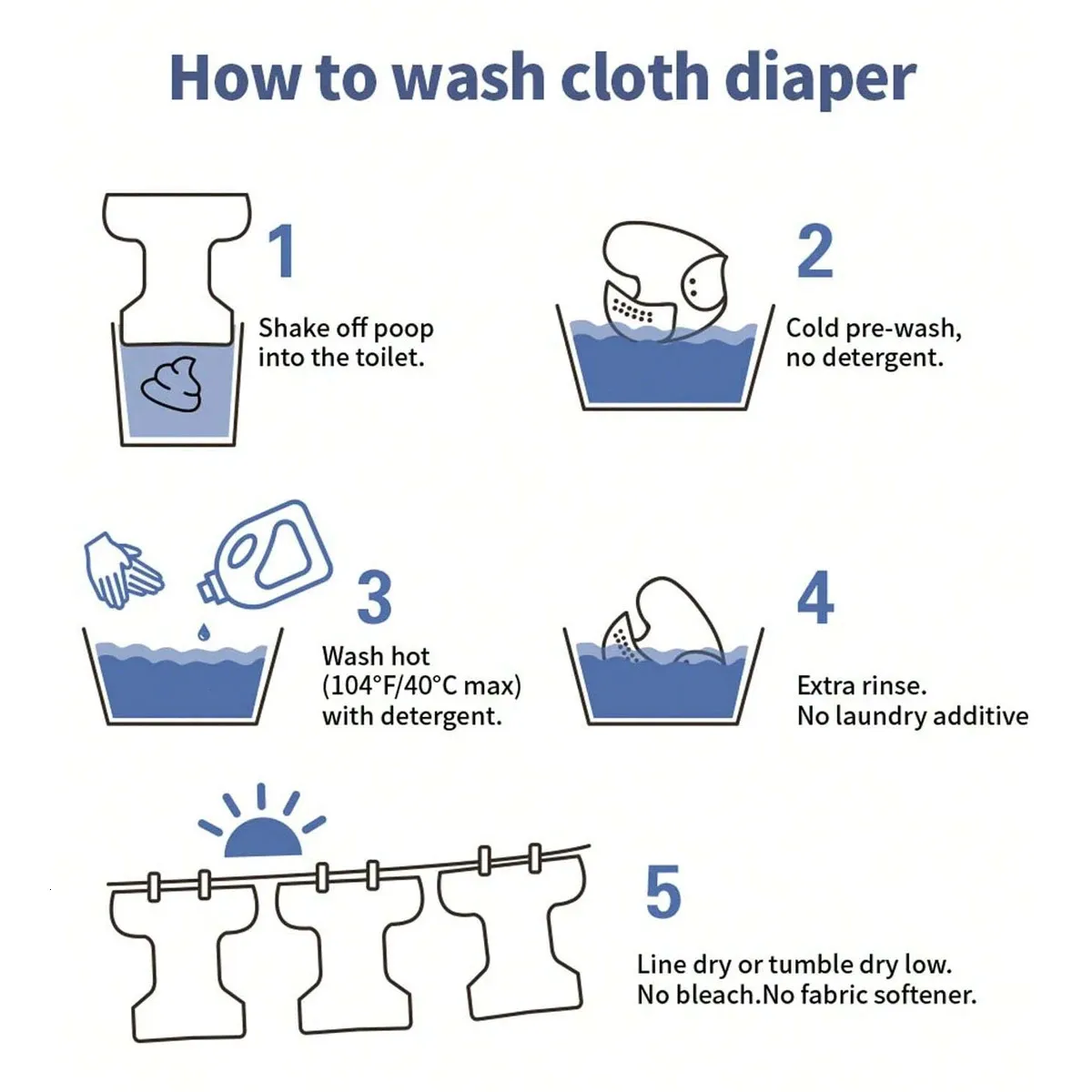 How to wash cloth diaper

1
Shake off poop into the toilet.

2
Cold pre-wash, no detergent.

3
Wash hot (104°F/40°C max) with detergent.

4
Extra rinse. No laundry additive

5
Line dry or tumble dry low. No bleach.No fabric softener.