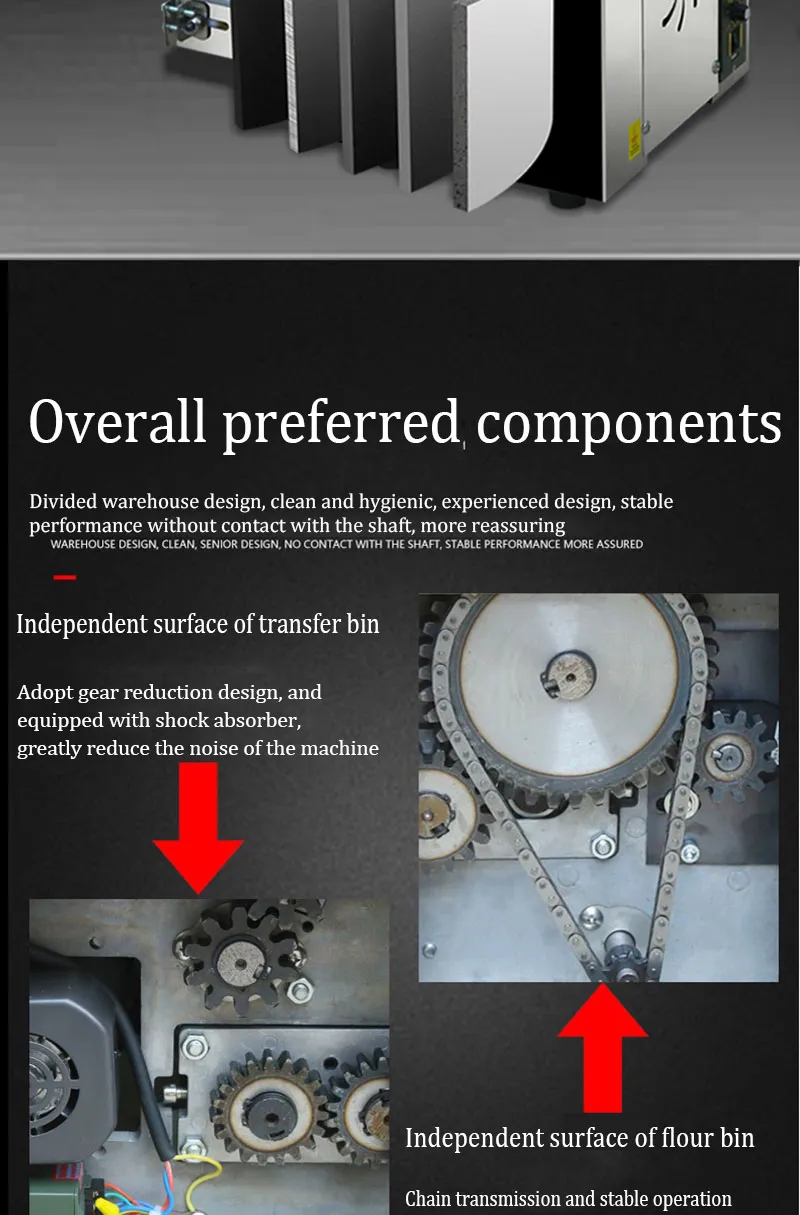 Overall preferred components

Divided warehouse design, clean and hygienic, experienced design, stable performance without contact with the shaft, more reassuring

WAREHOUSE DESIGN, CLEAN, SENIOR DESIGN, NO CONTACT WITH THE SHAFT, STABLE PERFORMANCE MORE ASSURED

Independent surface of transfer bin

Adopt gear reduction design, and equipped with shock absorber, greatly reduce the noise of the machine

Independent surface of flour bin

Chain transmission and stable operation