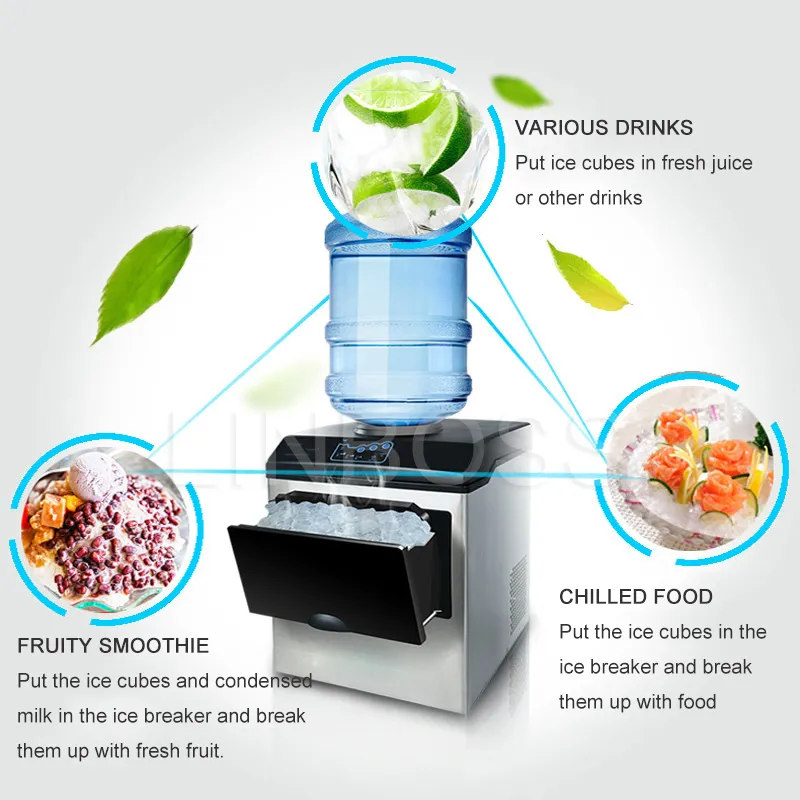 VARIOUS DRINKS
Put ice cubes in fresh juice or other drinks

LINBOSS

FRUITY SMOOTHIE
Put the ice cubes and condensed milk in the ice breaker and break them up with fresh fruit.

CHILLED FOOD
Put the ice cubes in the ice breaker and break them up with food