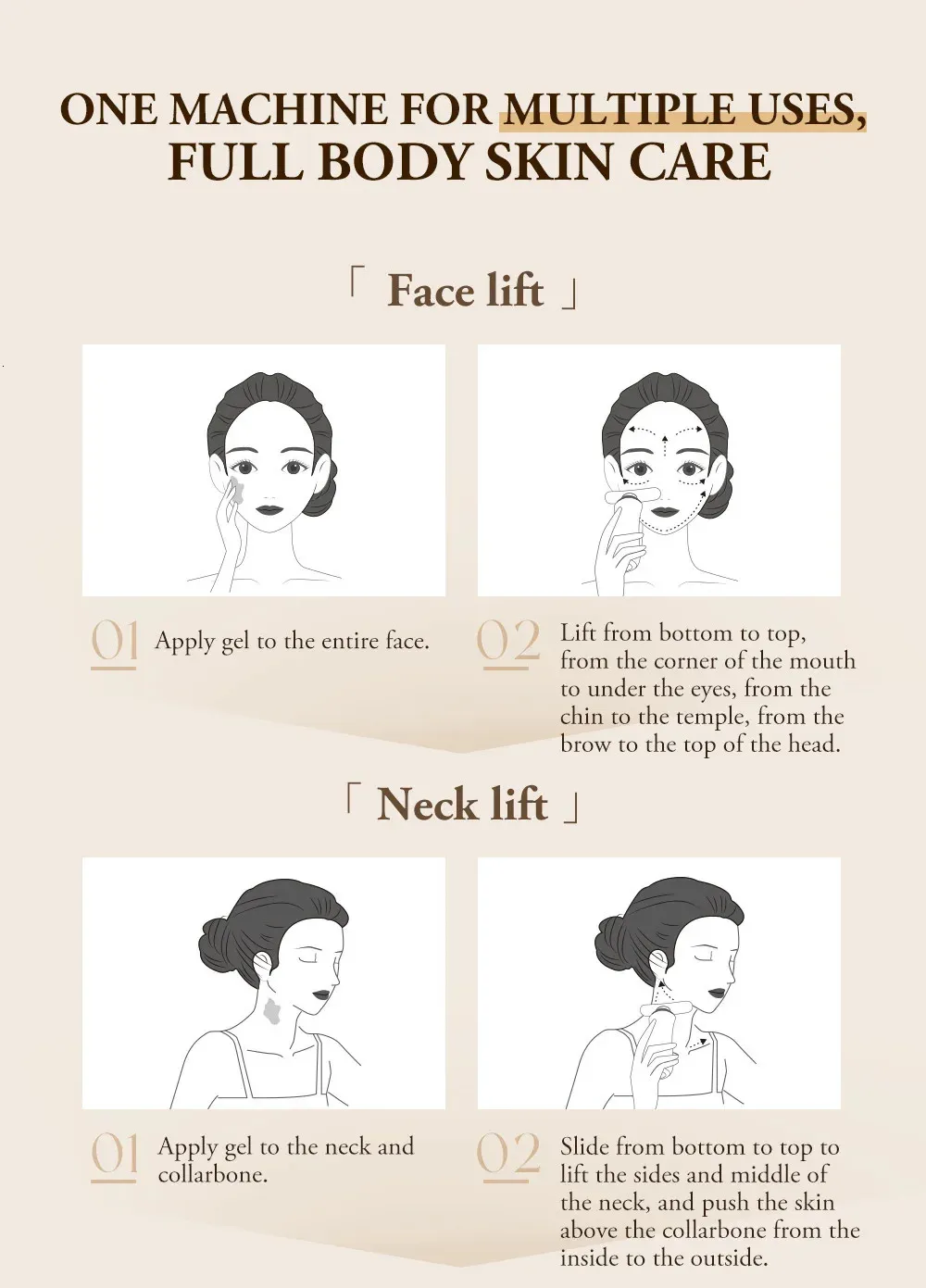 ONE MACHINE FOR MULTIPLE USES,
FULL BODY SKIN CARE

「 Face lift 」

01 Apply gel to the entire face.

02 Lift from bottom to top, from the corner of the mouth to under the eyes, from the chin to the temple, from the brow to the top of the head.

「 Neck lift 」

01 Apply gel to the neck and collarbone.

02 Slide from bottom to top to lift the sides and middle of the neck, and push the skin above the collarbone from the inside to the outside.