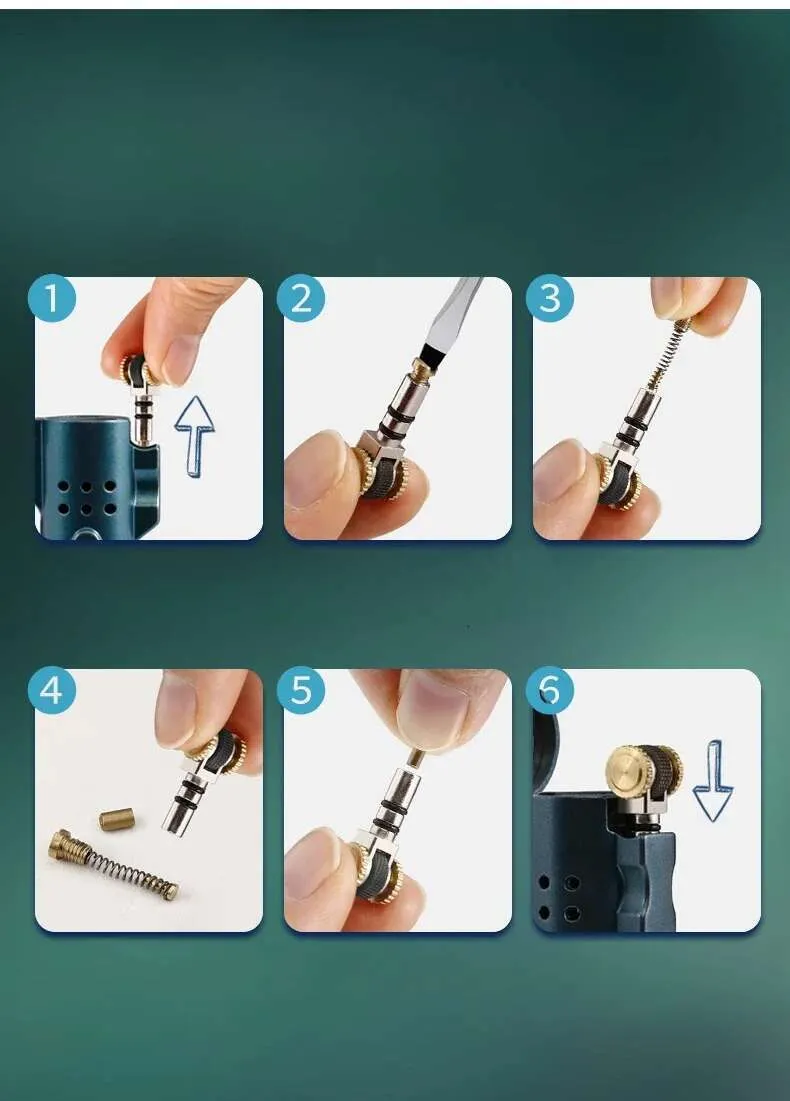 1
2
3
4
5
6