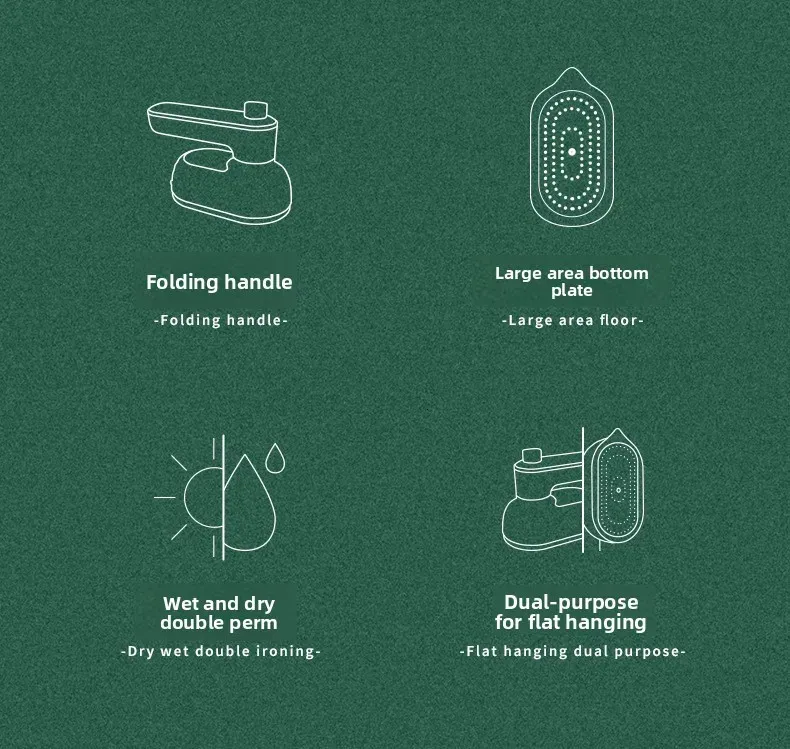 Folding handle

-Folding handle-

Large area bottom plate

-Large area floor-

Wet and dry double perm

-Dry wet double ironing-

Dual-purpose for flat hanging

-Flat hanging dual purpose-