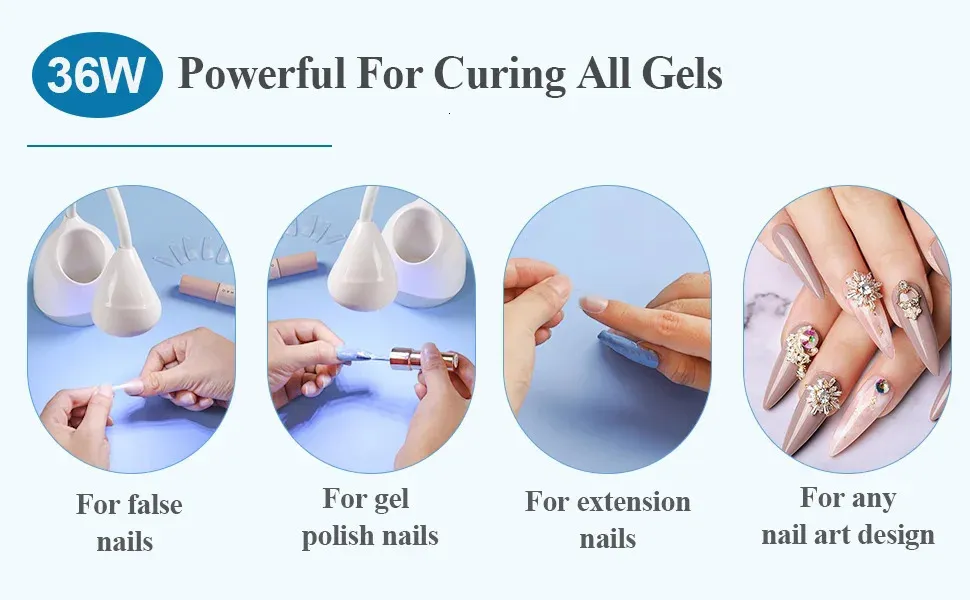 36W Powerful For Curing All Gels

For false nails

For gel polish nails

For extension nails

For any nail art design