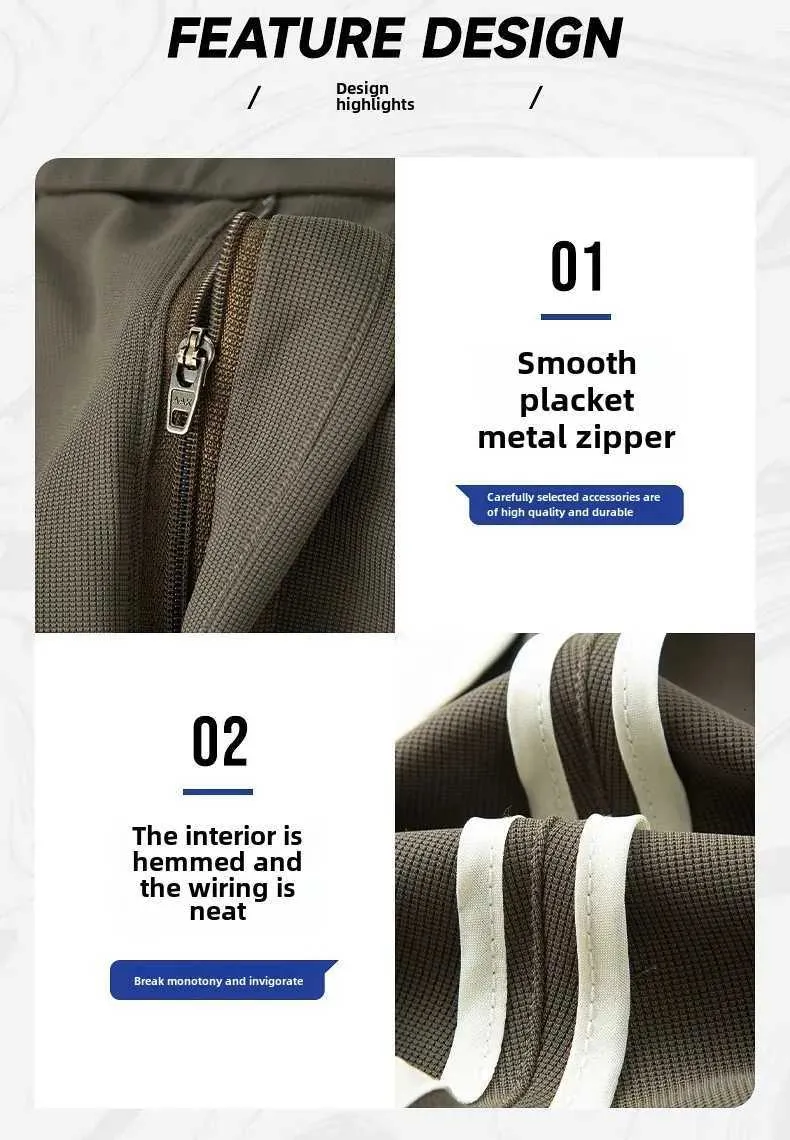 FEATURE DESIGN

/ Design highlights /

01

Smooth placket metal zipper

Carefully selected accessories are of high quality and durable

02

The interior is hemmed and the wiring is neat

Break monotony and invigorate