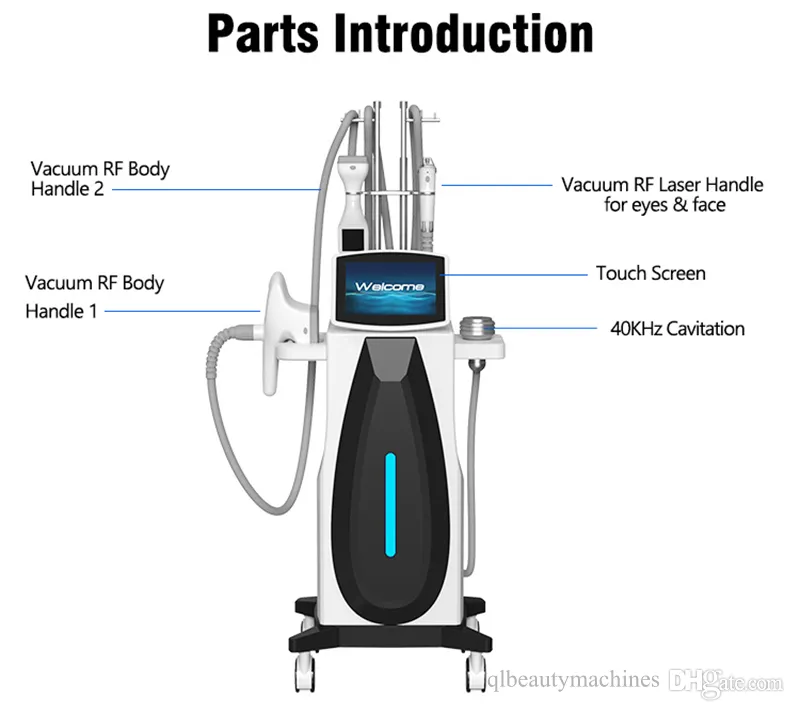 Parts Introduction

Vacuum RF Body Handle 2

Vacuum RF Laser Handle for eyes & face

Vacuum RF Body Handle 1

Welcome

Touch Screen

40KHz Cavitation

qlbeautymachines DHgate.com