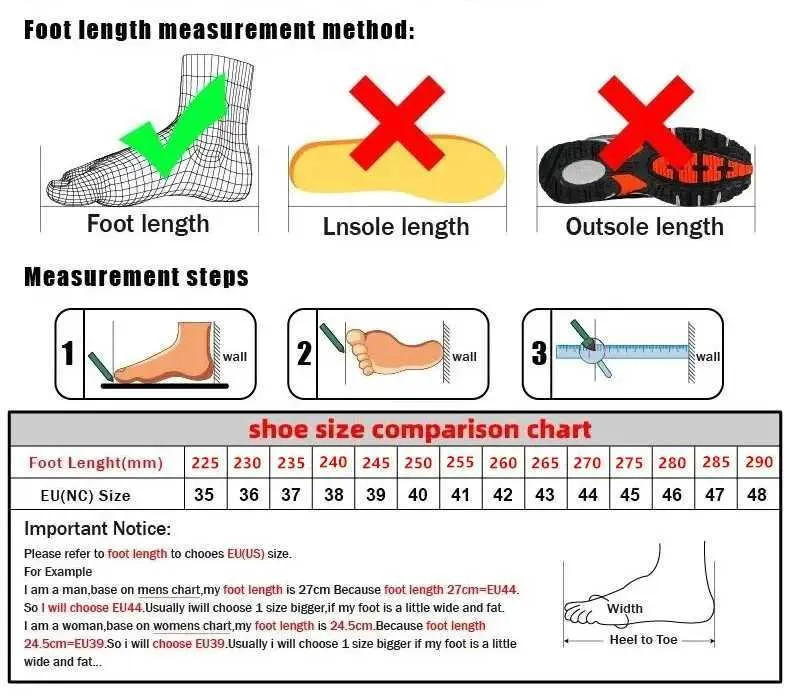 Foot length measurement method:

Foot length

Lnsole length

Outsole length

Measurement steps

1 wall

2 wall

3 wall

shoe size comparison chart

| Foot Lenght(mm) | 225 | 230 | 235 | 240 | 245 | 250 | 255 | 260 | 265 | 270 | 275 | 280 | 285 | 290 |
|---|---|---|---|---|---|---|---|---|---|---|---|---|---|---|
| EU(NC) Size | 35 | 36 | 37 | 38 | 39 | 40 | 41 | 42 | 43 | 44 | 45 | 46 | 47 | 48 |

Important Notice:

Please refer to foot length to chooes EU(US) size.
For Example
I am a man,base on mens chart,my foot length is 27cm Because foot length 27cm=EU44. So I will choose EU44.Usually iwill choose 1 size bigger,if my foot is a little wide and fat.
I am a woman,base on womens chart,my foot length is 24.5cm.Because foot length 24.5cm=EU39.So i will choose EU39.Usually i will choose 1 size bigger if my foot is a little wide and fat...

Width

Heel to Toe