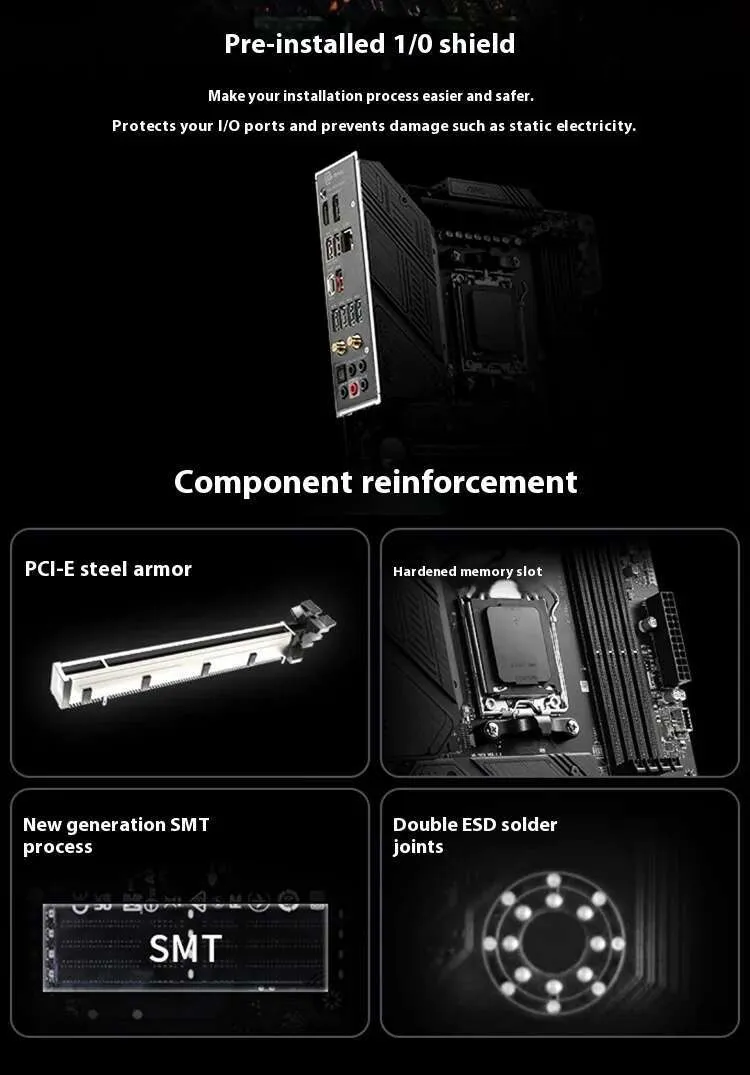 Pre-installed 1/0 shield

Make your installation process easier and safer.

Protects your I/O ports and prevents damage such as static electricity.

Component reinforcement

PCI-E steel armor

Hardened memory slot

New generation SMT process

SMT

Double ESD solder joints