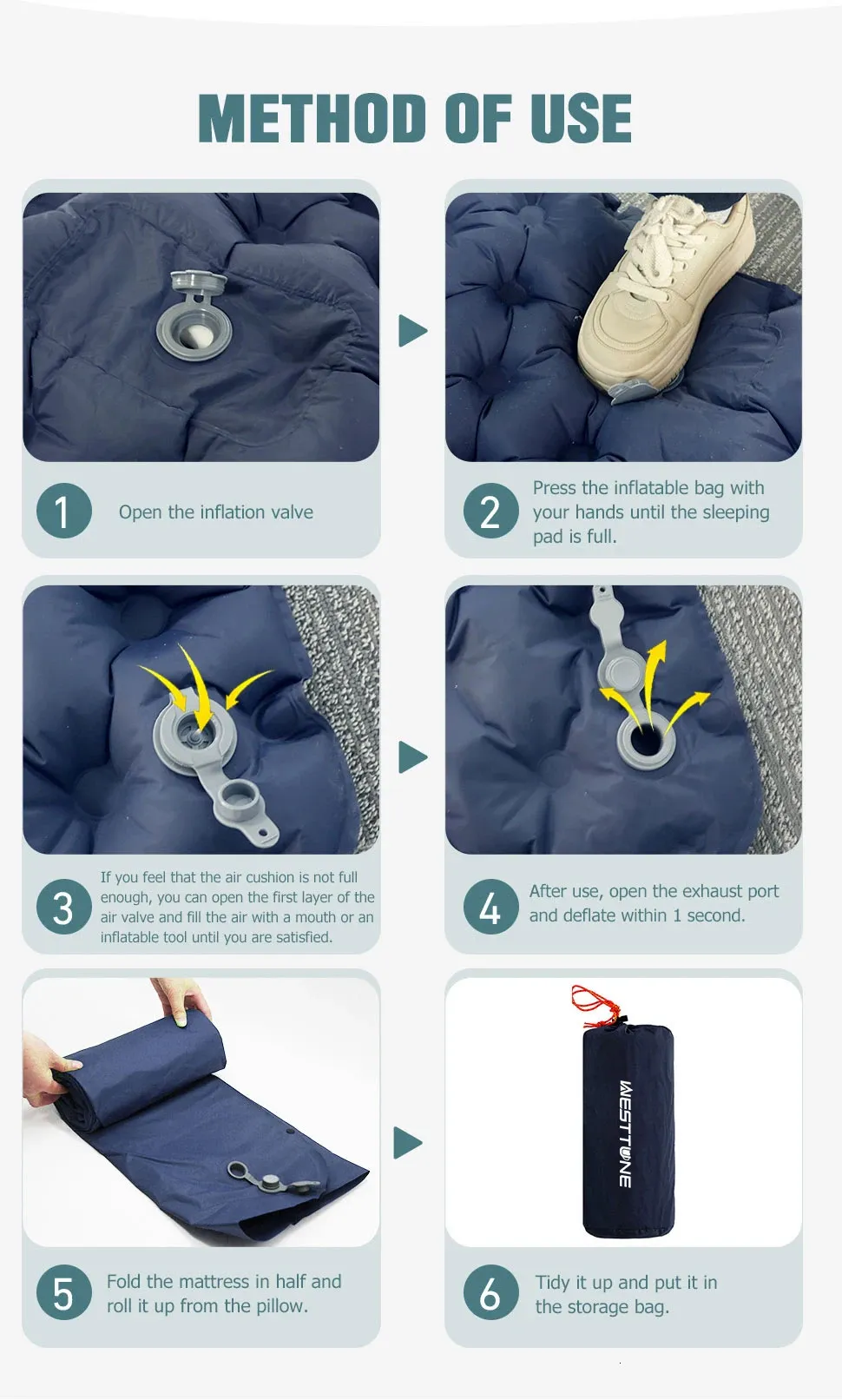 METHOD OF USE

1 Open the inflation valve

2 Press the inflatable bag with your hands until the sleeping pad is full.

3 If you feel that the air cushion is not full enough, you can open the first layer of the air valve and fill the air with a mouth or an inflatable tool until you are satisfied.

4 After use, open the exhaust port and deflate within 1 second.

5 Fold the mattress in half and roll it up from the pillow.

WESTTUNE

6 Tidy it up and put it in the storage bag.