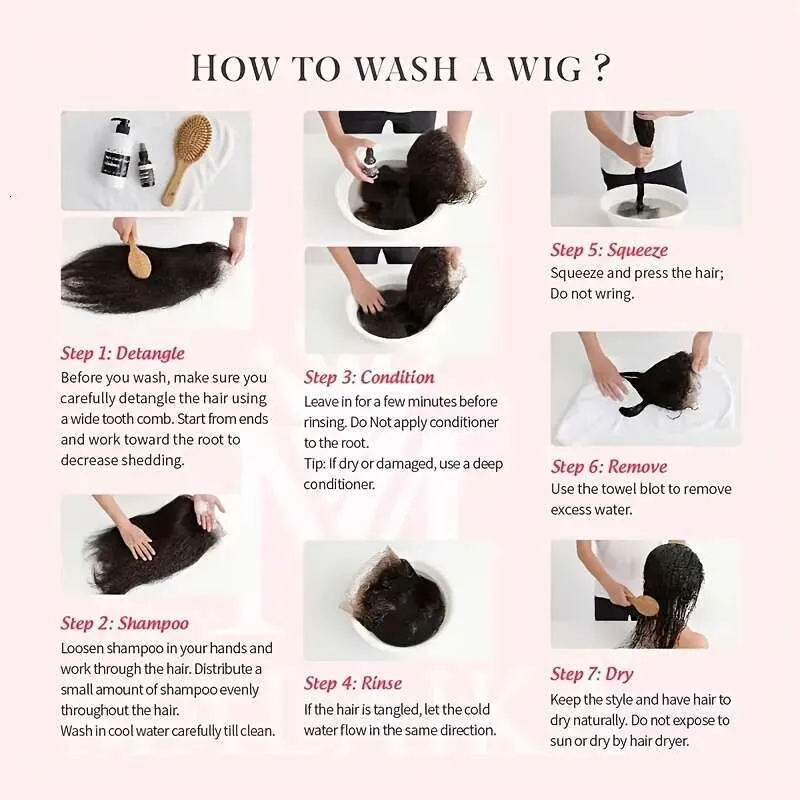 HOW TO WASH A WIG ?

Step 1: Detangle
Before you wash, make sure you carefully detangle the hair using a wide tooth comb. Start from ends and work toward the root to decrease shedding.

Step 2: Shampoo
Loosen shampoo in your hands and work through the hair. Distribute a small amount of shampoo evenly throughout the hair.
Wash in cool water carefully till clean.

Step 3: Condition
Leave in for a few minutes before rinsing. Do Not apply conditioner to the root.
Tip: If dry or damaged, use a deep conditioner.

Step 4: Rinse
If the hair is tangled, let the cold water flow in the same direction.

Step 5: Squeeze
Squeeze and press the hair; Do not wring.

Step 6: Remove
Use the towel blot to remove excess water.

Step 7: Dry
Keep the style and have hair to dry naturally. Do not expose to sun or dry by hair dryer.