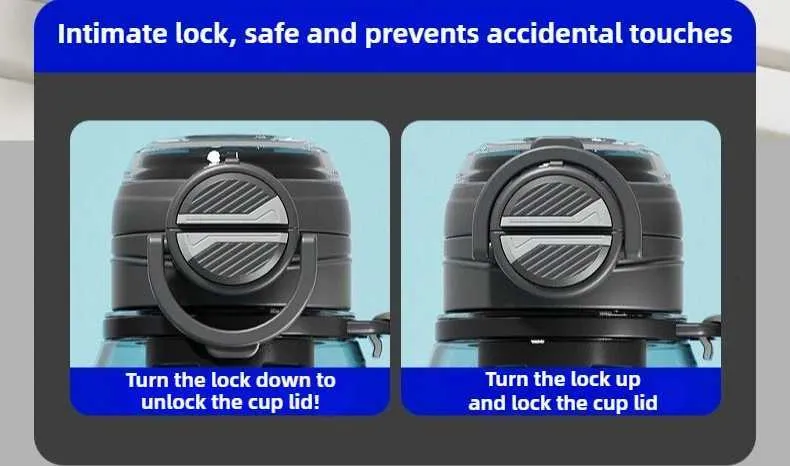 Intimate lock, safe and prevents accidental touches

Turn the lock down to unlock the cup lid!

Turn the lock up and lock the cup lid