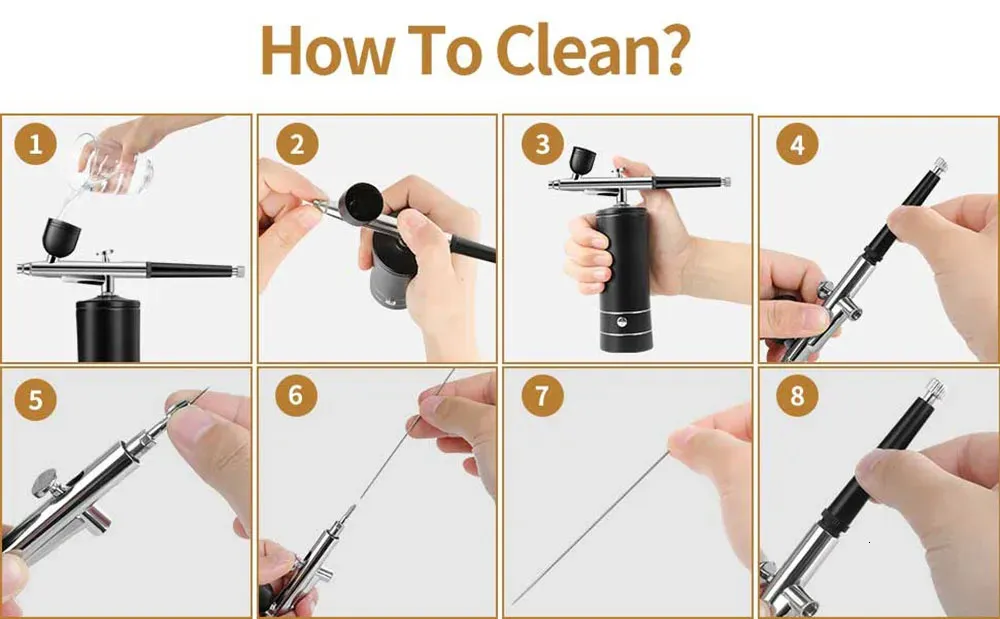 How To Clean?

1

2

3

4

5

6

7

8