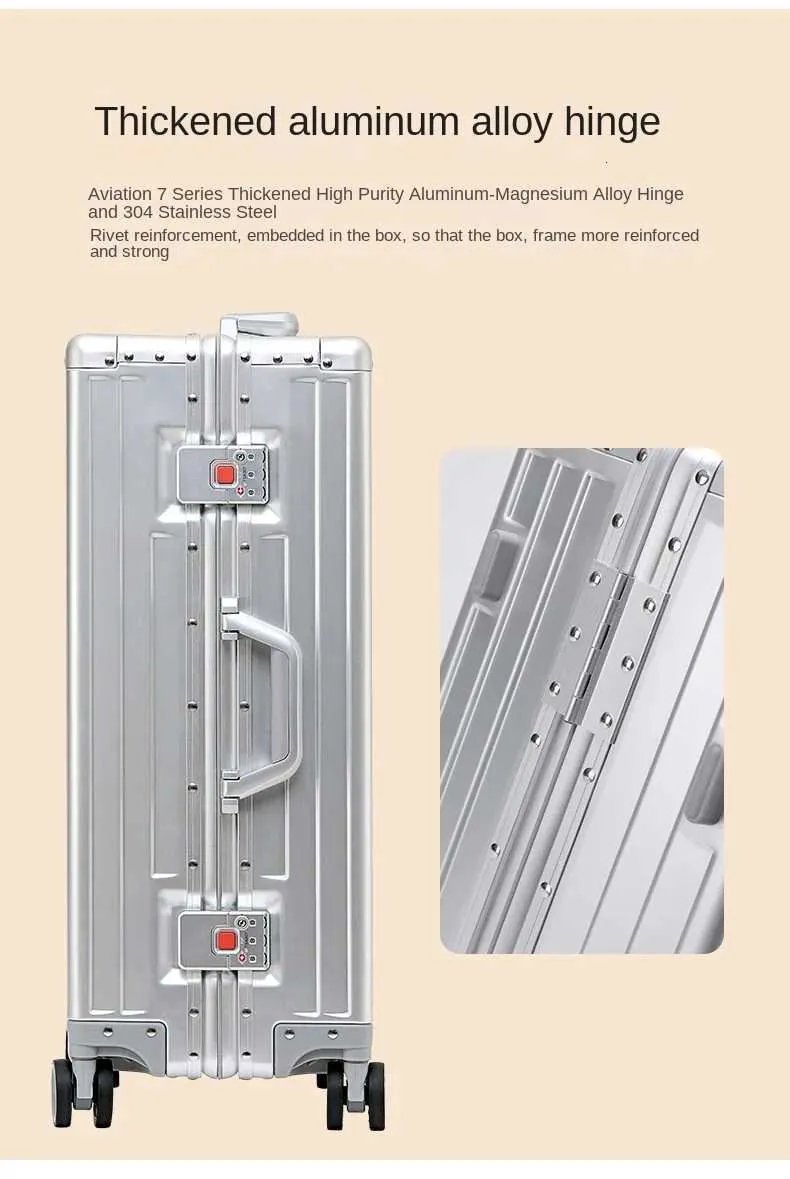 Thickened aluminum alloy hinge

Aviation 7 Series Thickened High Purity Aluminum-Magnesium Alloy Hinge and 304 Stainless Steel

Rivet reinforcement, embedded in the box, so that the box, frame more reinforced and strong