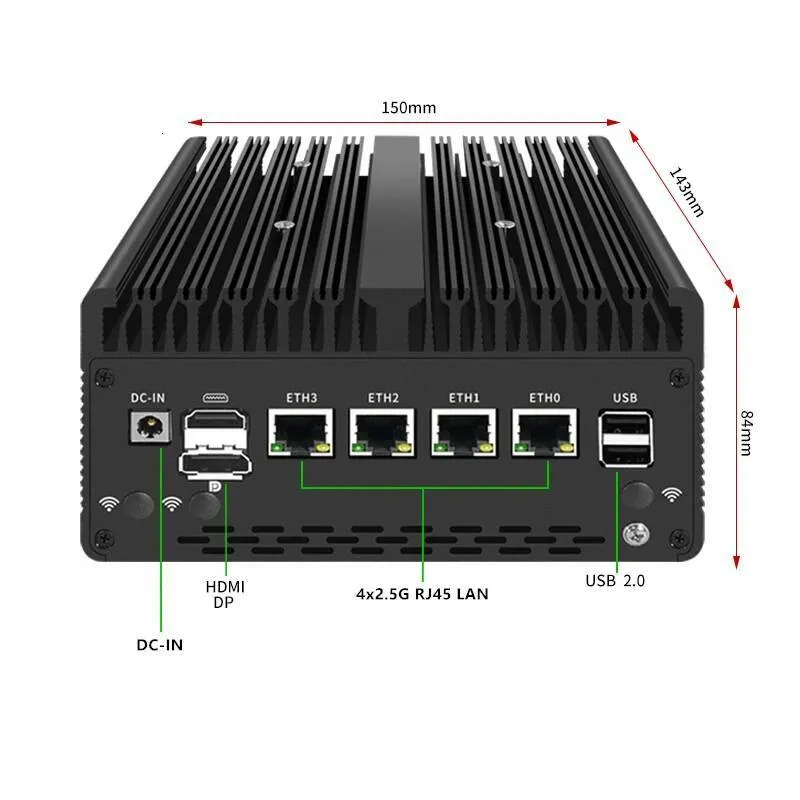 150mm

143mm

84mm

DC-IN

ETH3

ETH2

ETH1

ETH0

USB

HDMI
DP

4x2.5G RJ45 LAN

USB 2.0

DC-IN