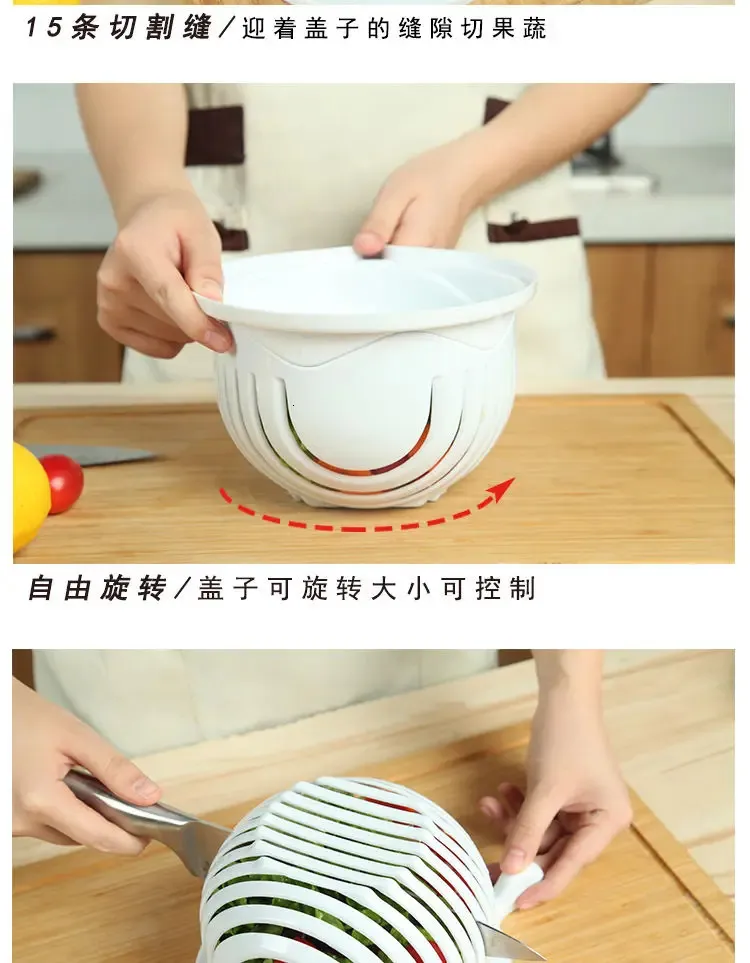 15条切割缝／迎着盖子的缝隙切果蔬

自由旋转／盖子可旋转大小可控制