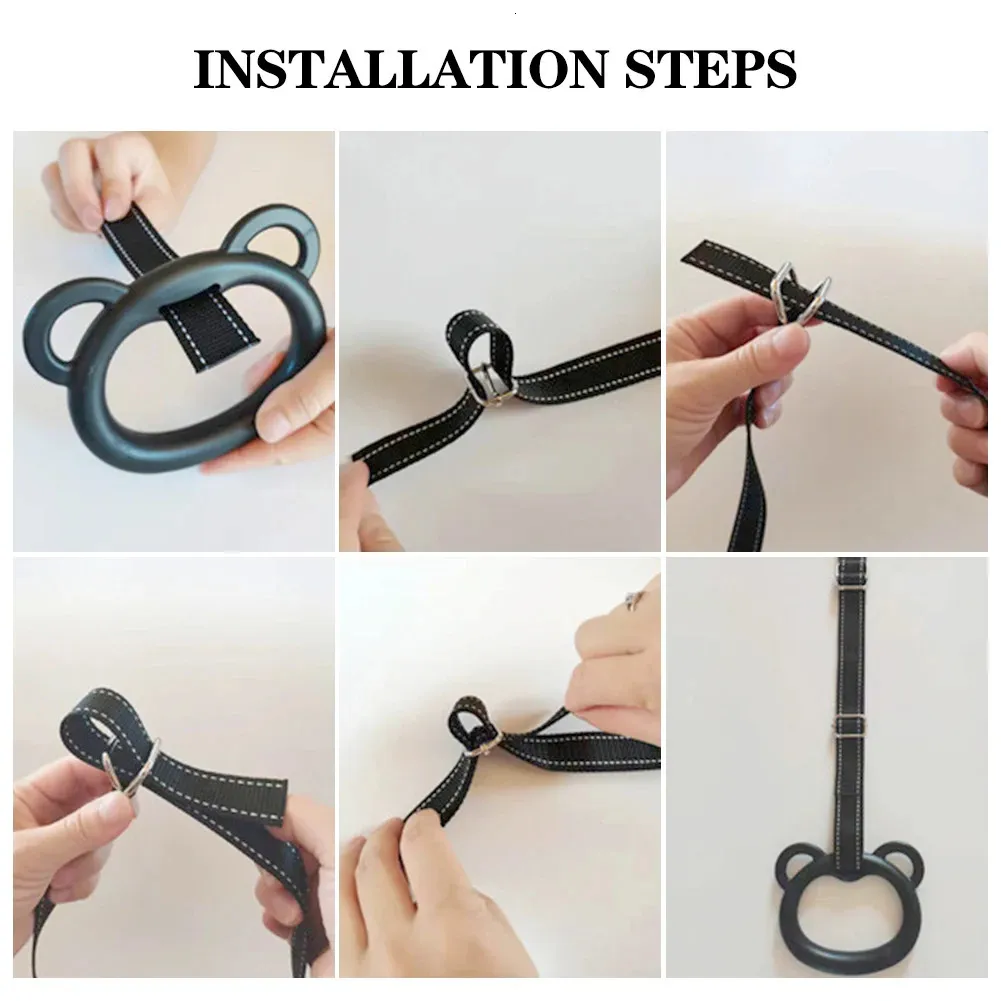 INSTALLATION STEPS