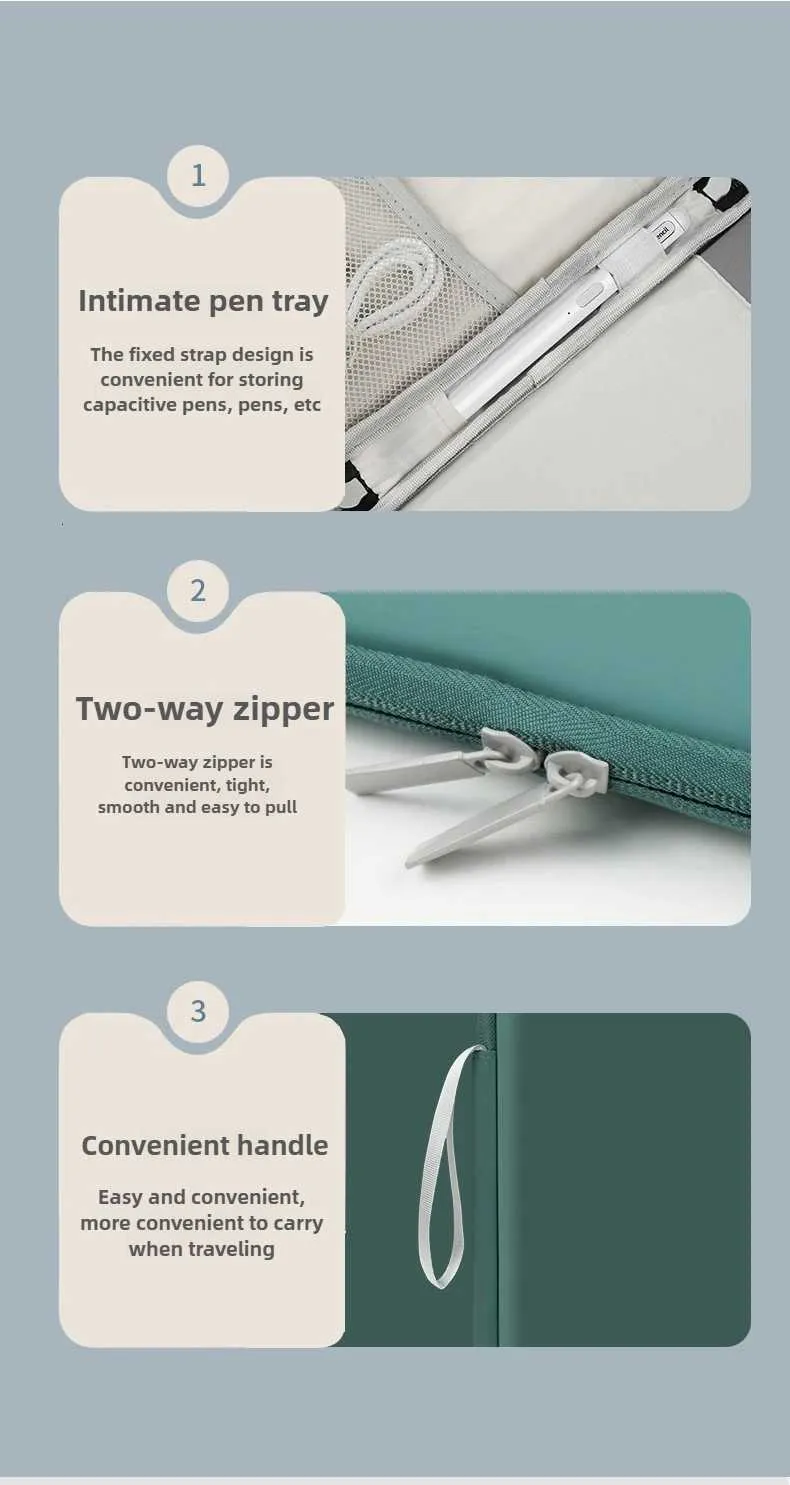 1

Intimate pen tray

The fixed strap design is convenient for storing capacitive pens, pens, etc

2

Two-way zipper

Two-way zipper is convenient, tight, smooth and easy to pull

3

Convenient handle

Easy and convenient, more convenient to carry when traveling