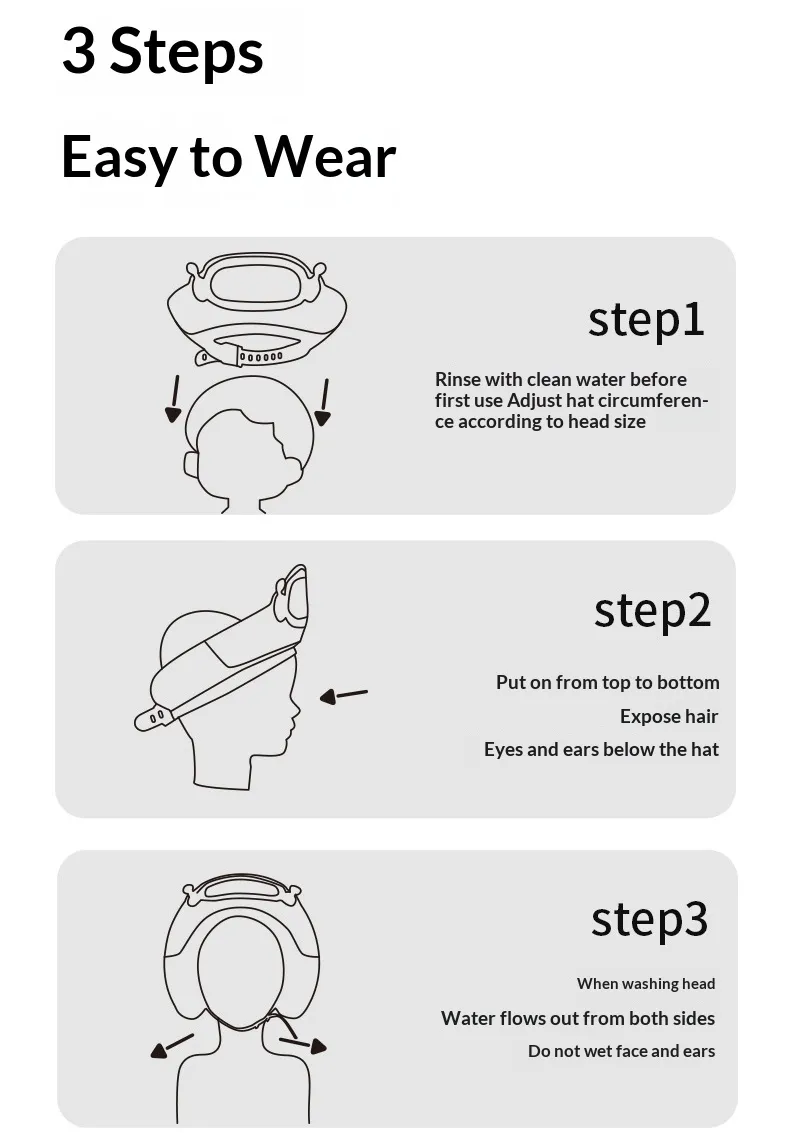 3 Steps

Easy to Wear

step1

Rinse with clean water before first use Adjust hat circumference according to head size

step2

Put on from top to bottom

Expose hair

Eyes and ears below the hat

step3

When washing head

Water flows out from both sides

Do not wet face and ears