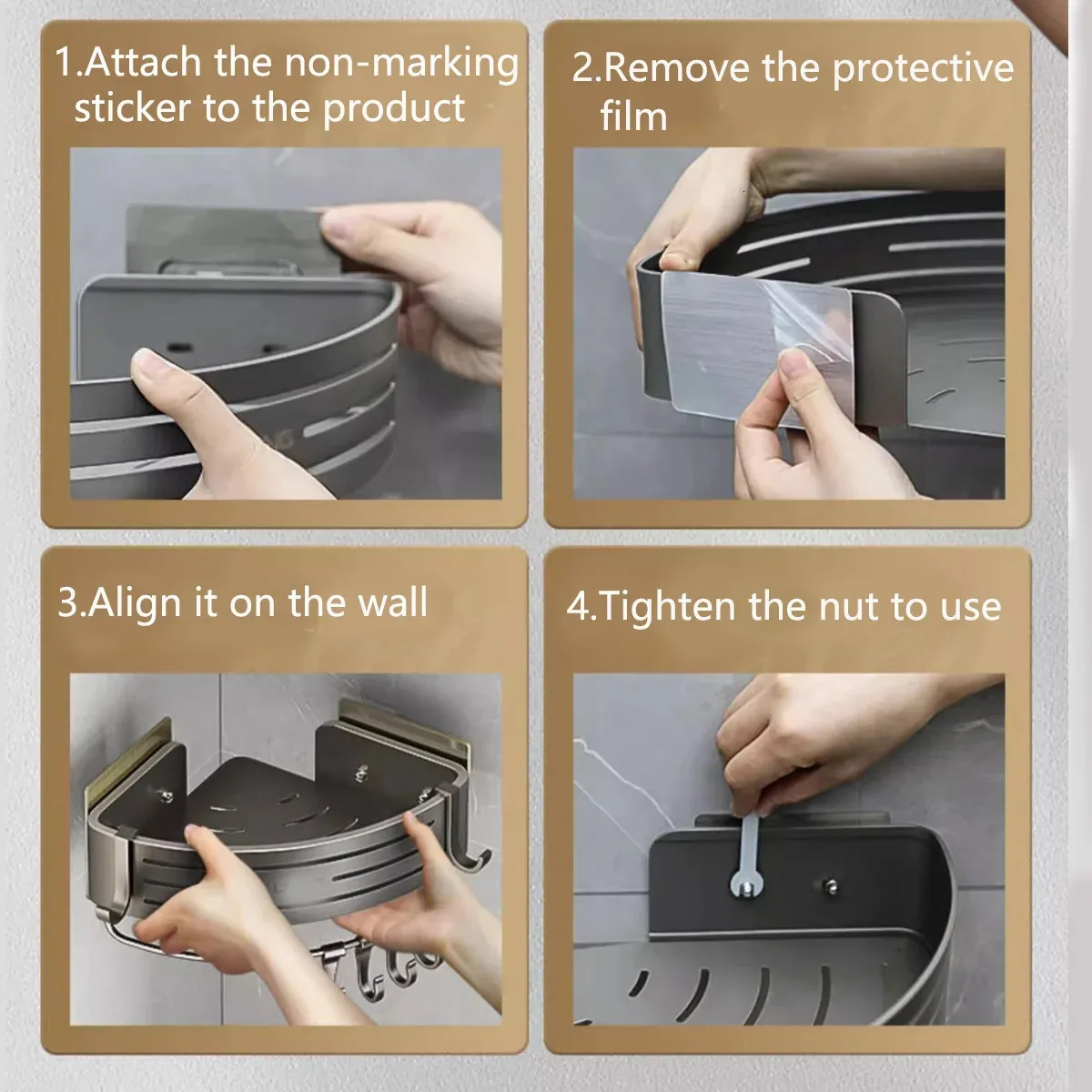 1.Attach the non-marking sticker to the product

2.Remove the protective film

3.Align it on the wall

4.Tighten the nut to use