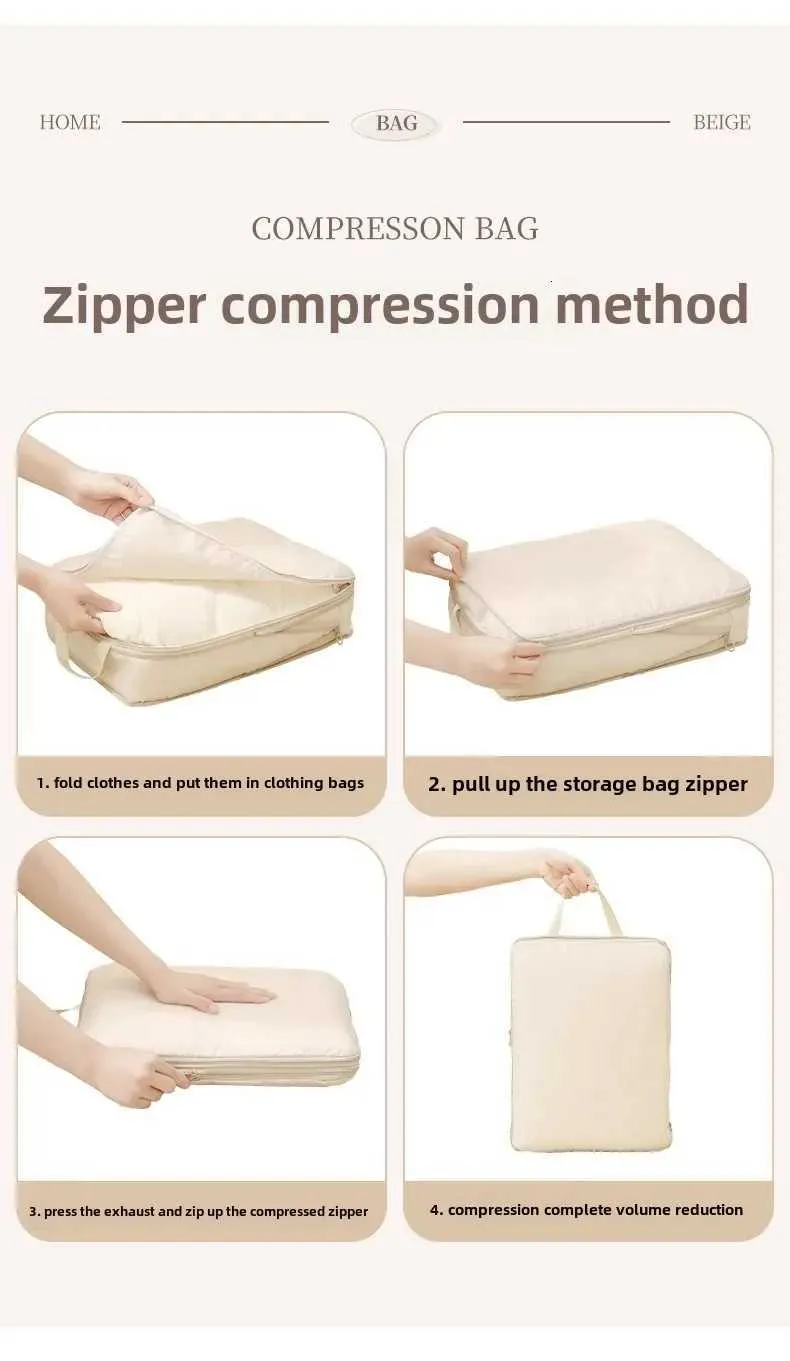 HOME BAG BEIGE

COMPRESSON BAG

Zipper compression method

1. fold clothes and put them in clothing bags

2. pull up the storage bag zipper

3. press the exhaust and zip up the compressed zipper

4. compression complete volume reduction