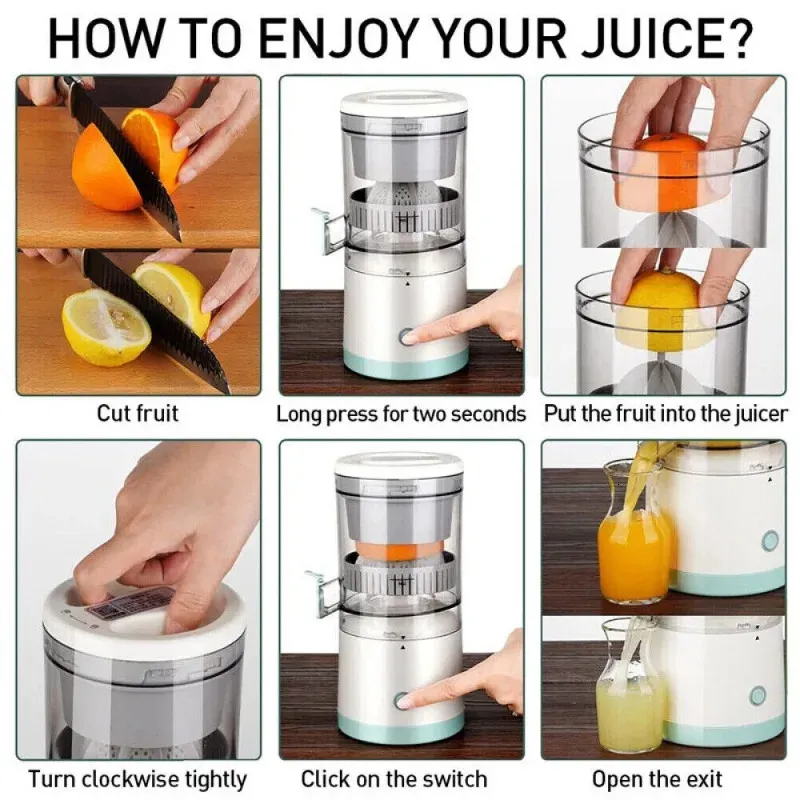 HOW TO ENJOY YOUR JUICE?

Cut fruit

Long press for two seconds

Put the fruit into the juicer

Turn clockwise tightly

Click on the switch

Open the exit