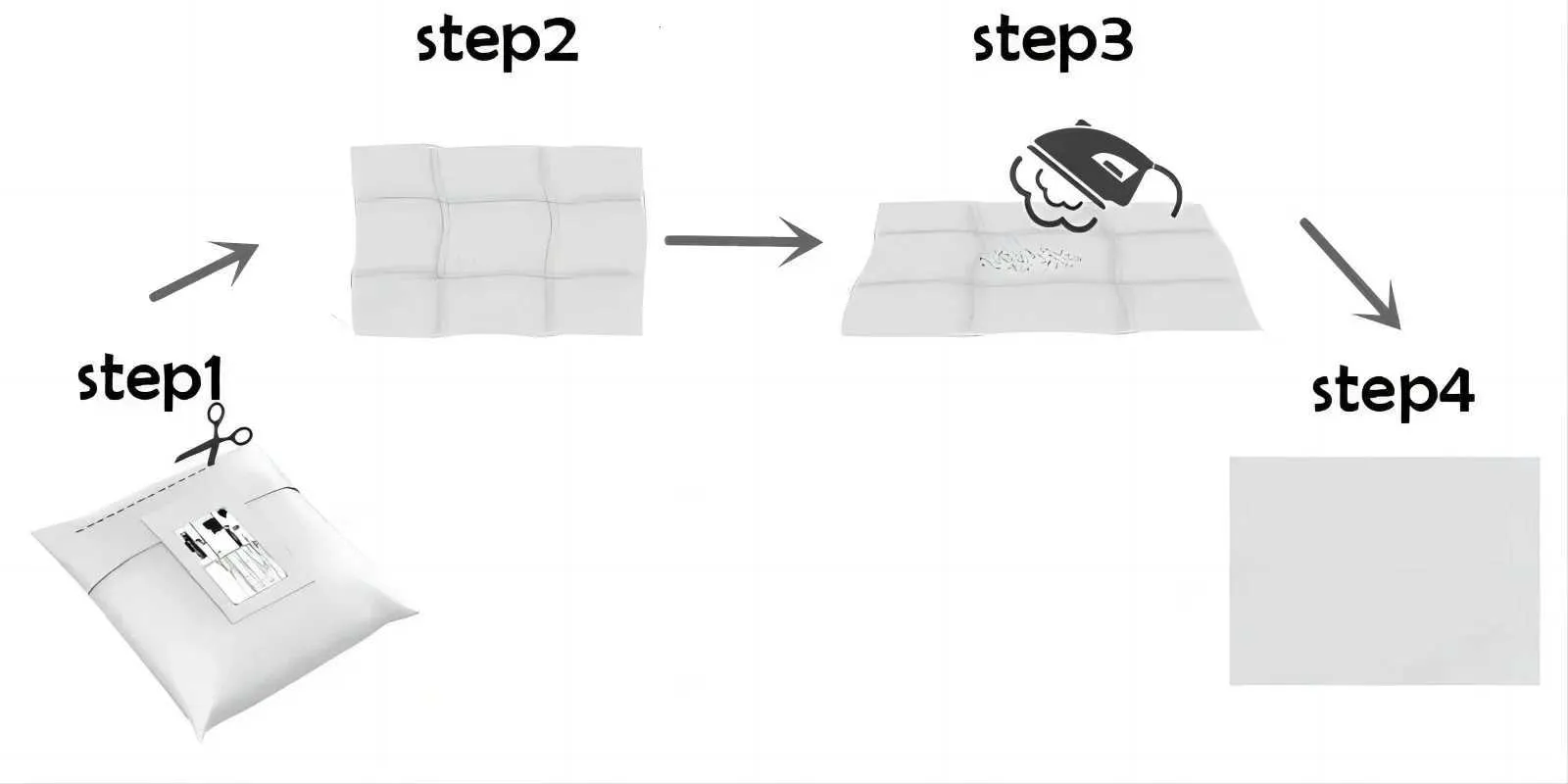 step1

step2

step3

step4