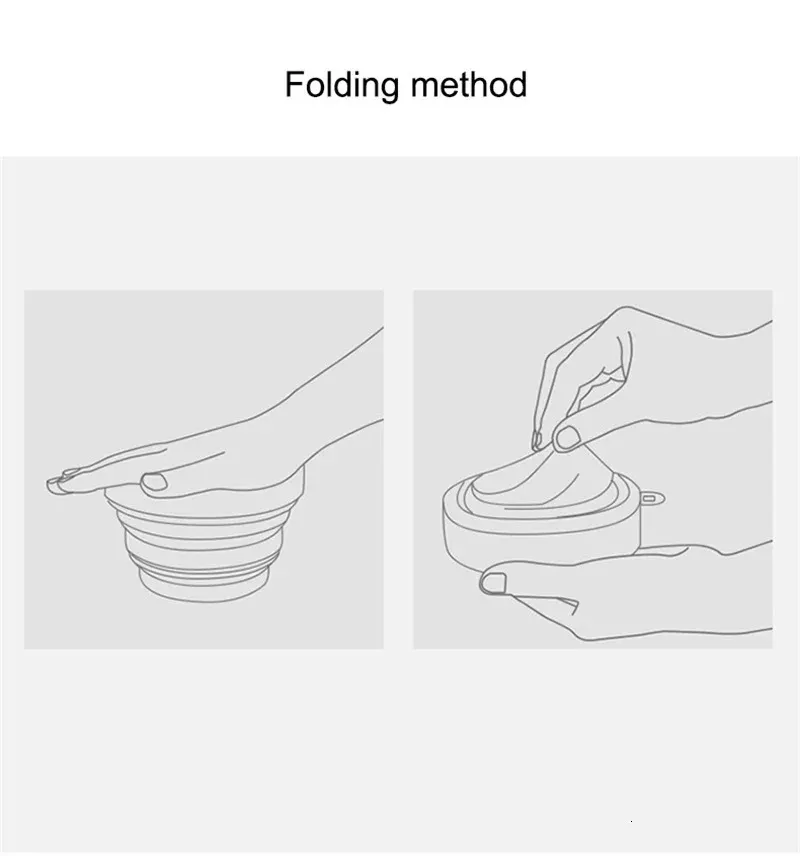 Folding method