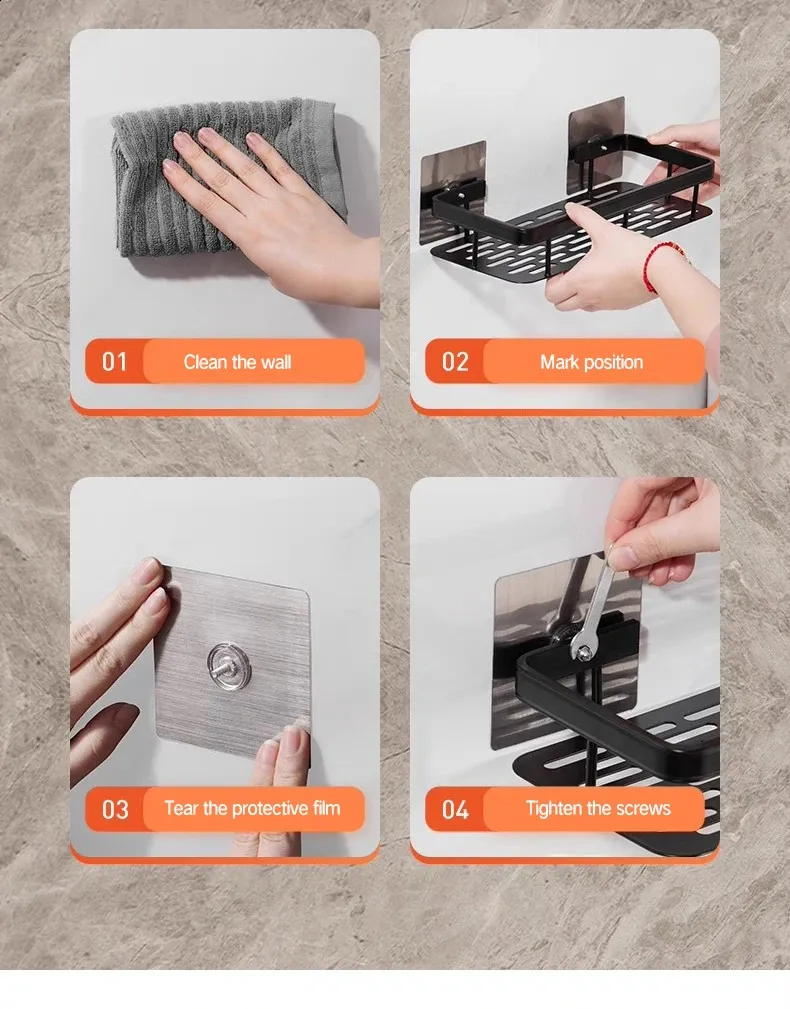 01 Clean the wall

02 Mark position

03 Tear the protective film

04 Tighten the screws