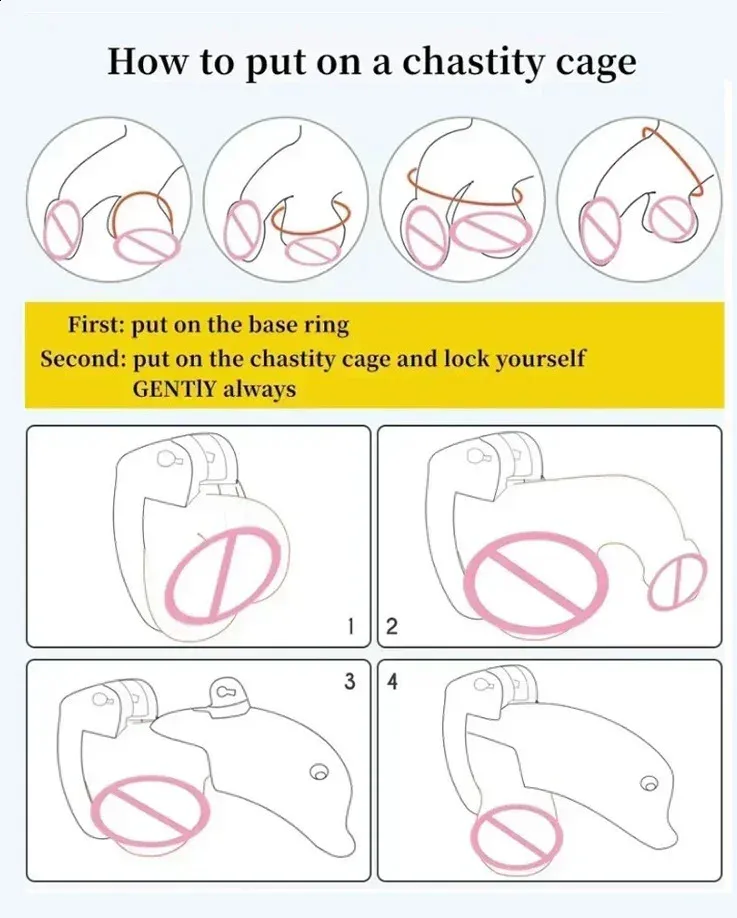 How to put on a chastity cage

First: put on the base ring
Second: put on the chastity cage and lock yourself
GENTlY always

1

2

3

4