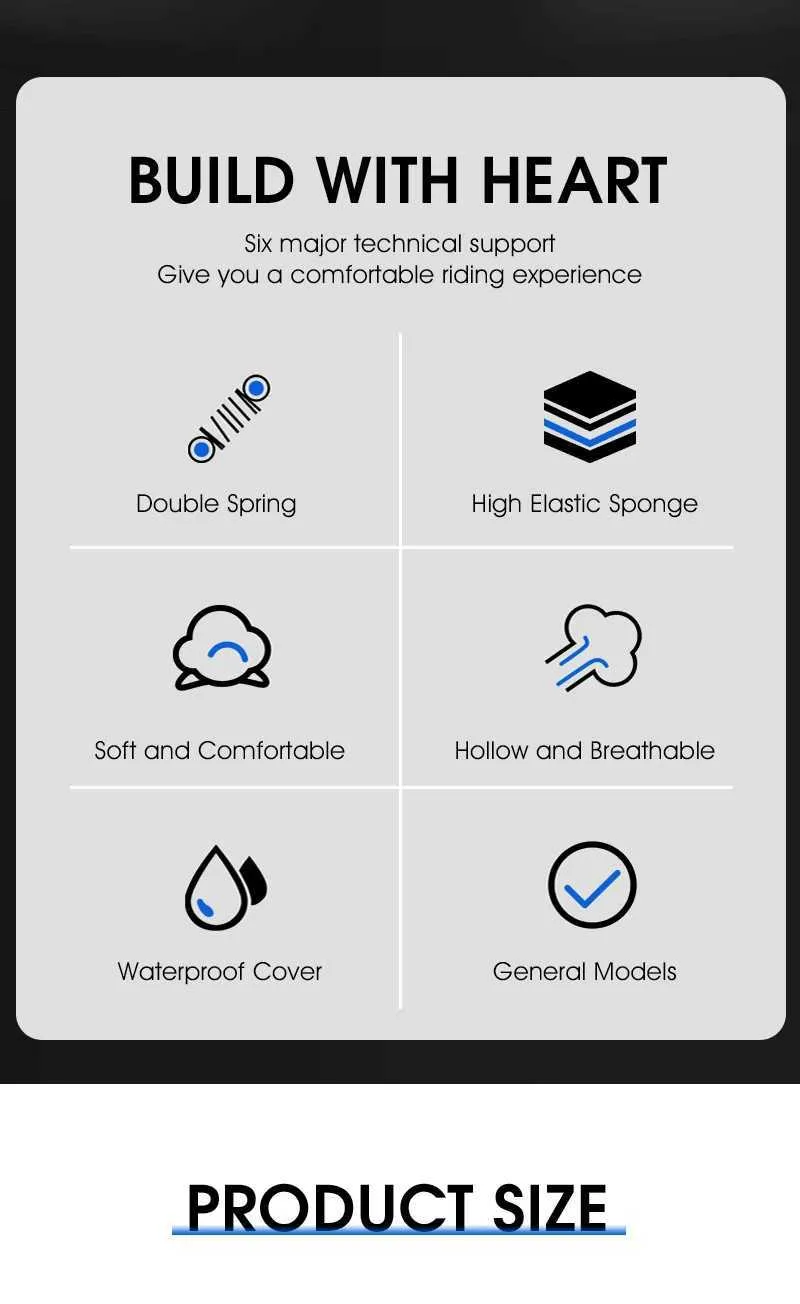 BUILD WITH HEART

Six major technical support
Give you a comfortable riding experience

Double Spring

High Elastic Sponge

Soft and Comfortable

Hollow and Breathable

Waterproof Cover

General Models

PRODUCT SIZE