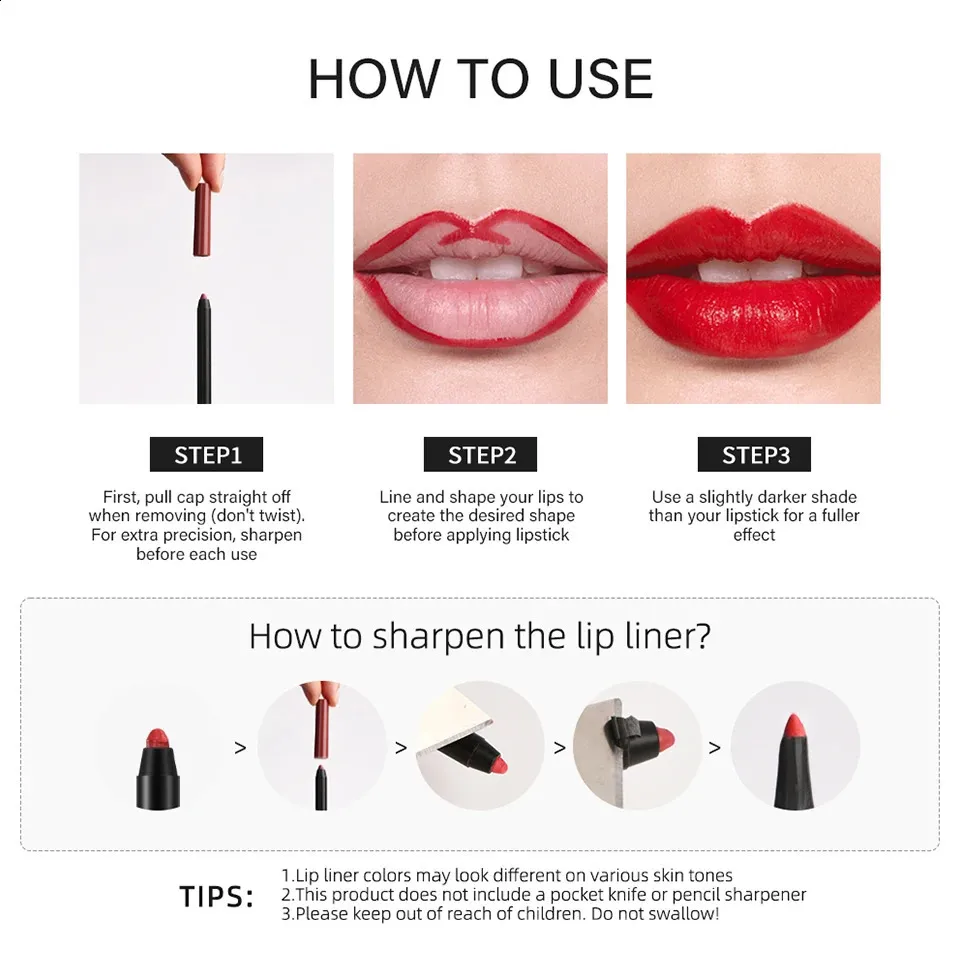 HOW TO USE

STEP1

First, pull cap straight off when removing (don't twist). For extra precision, sharpen before each use

STEP2

Line and shape your lips to create the desired shape before applying lipstick

STEP3

Use a slightly darker shade than your lipstick for a fuller effect

How to sharpen the lip liner?

> > > >

TIPS:

1.Lip liner colors may look different on various skin tones
2.This product does not include a pocket knife or pencil sharpener
3.Please keep out of reach of children. Do not swallow!