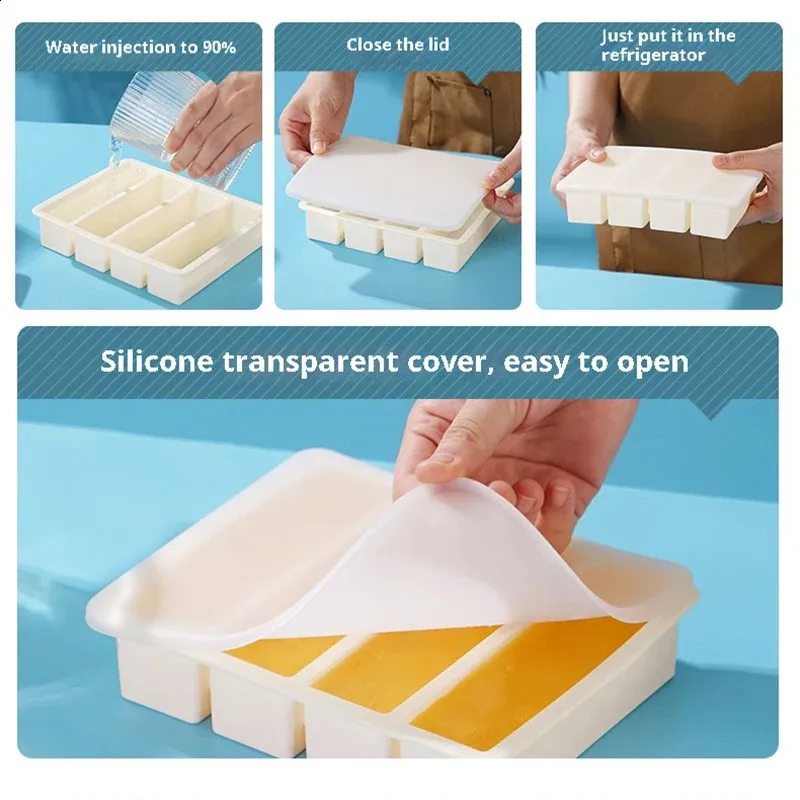 Water injection to 90%

Close the lid

Just put it in the refrigerator

Silicone transparent cover, easy to open