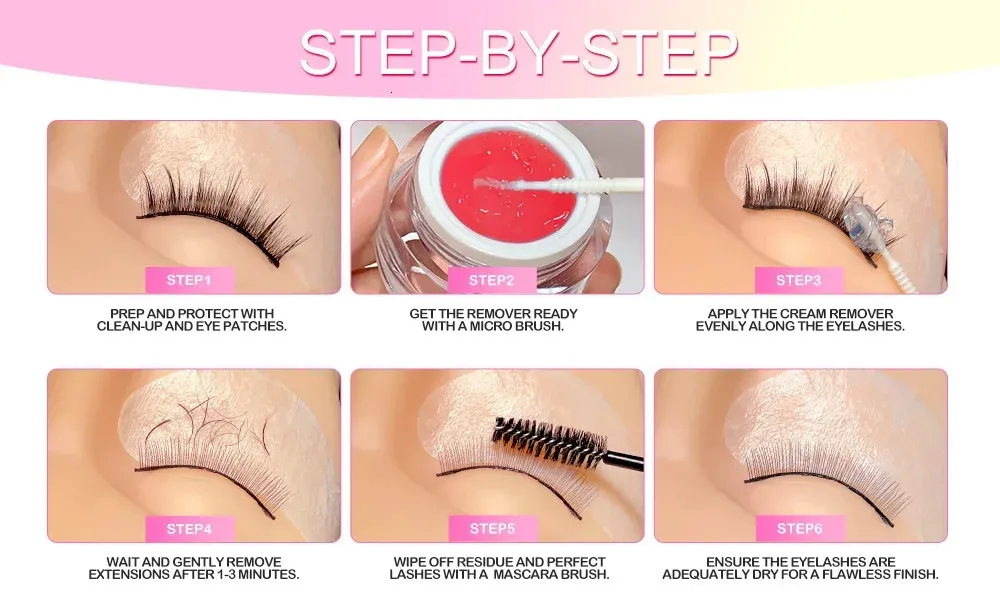 STEP-BY-STEP

STEP1

PREP AND PROTECT WITH CLEAN-UP AND EYE PATCHES.

STEP2

GET THE REMOVER READY WITH A MICRO BRUSH.

STEP3

APPLY THE CREAM REMOVER EVENLY ALONG THE EYELASHES.

STEP4

WAIT AND GENTLY REMOVE EXTENSIONS AFTER 1-3 MINUTES.

STEP5

WIPE OFF RESIDUE AND PERFECT LASHES WITH A MASCARA BRUSH.

STEP6

ENSURE THE EYELASHES ARE ADEQUATELY DRY FOR A FLAWLESS FINISH.