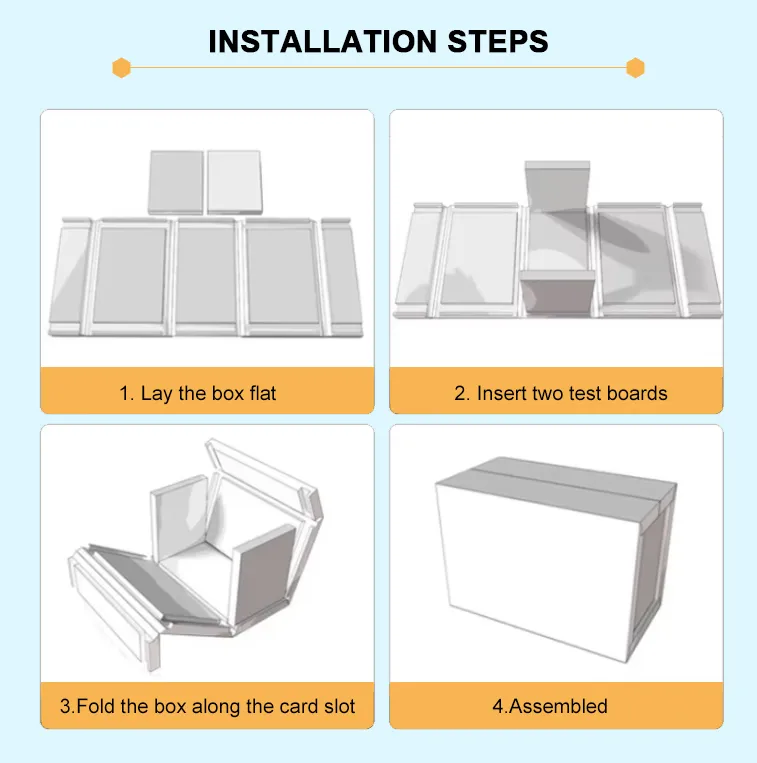 INSTALLATION STEPS

1. Lay the box flat

2. Insert two test boards

3.Fold the box along the card slot

4.Assembled