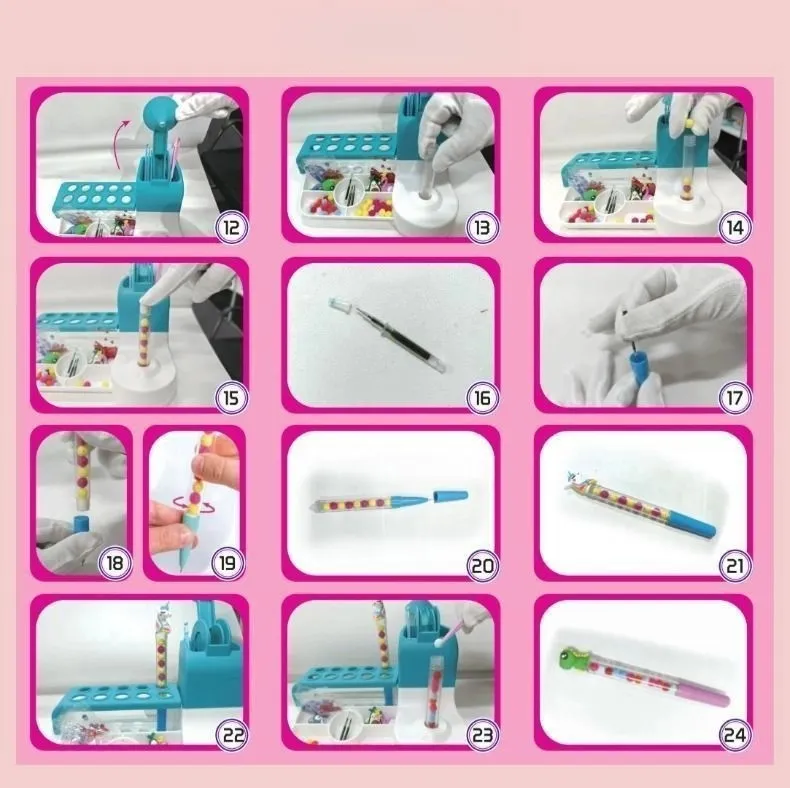 12
13
14
15
16
17
18
19
20
21
22
23
24