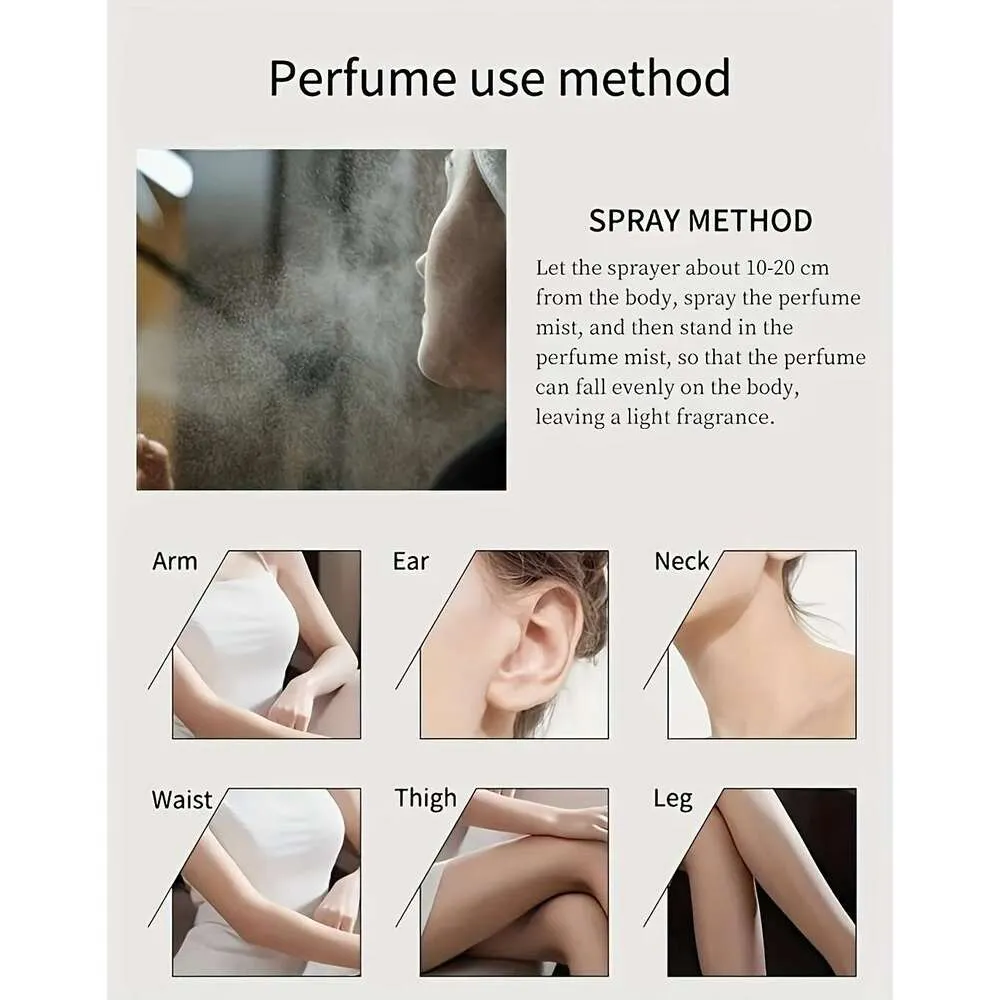 Perfume use method

SPRAY METHOD

Let the sprayer about 10-20 cm from the body, spray the perfume mist, and then stand in the perfume mist, so that the perfume can fall evenly on the body, leaving a light fragrance.

Arm

Ear

Neck

Waist

Thigh

Leg