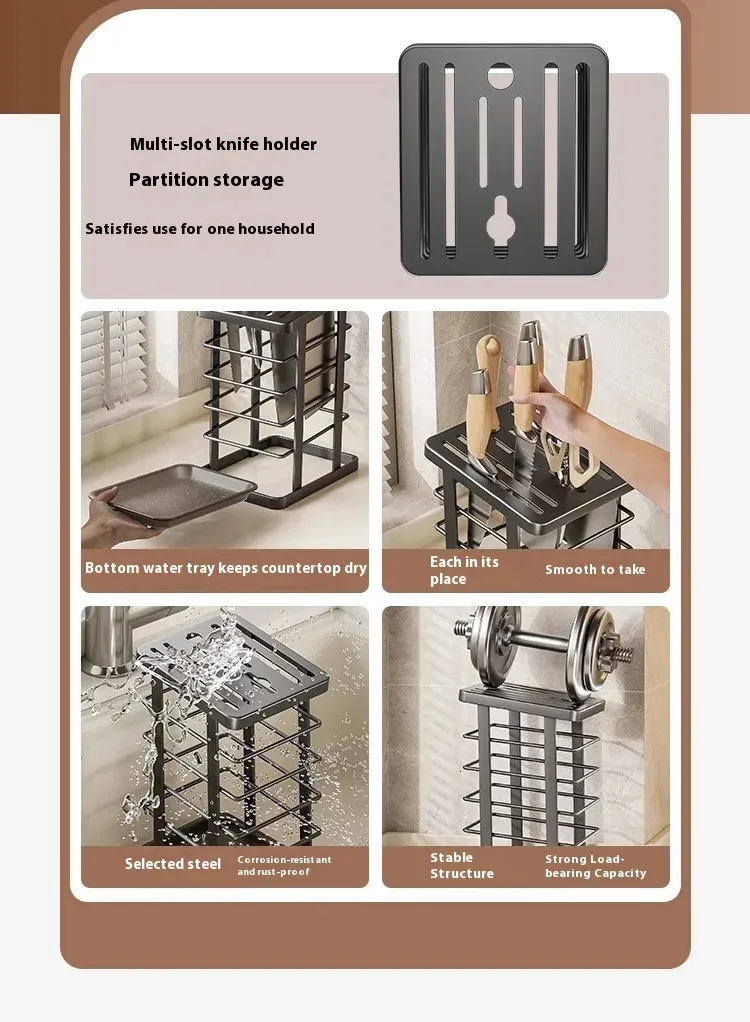 Multi-slot knife holder

Partition storage

Satisfies use for one household

Bottom water tray keeps countertop dry

Each in its place

Smooth to take

Selected steel

Corrosion-resistant and rust-proof

Stable Structure

Strong Load-bearing Capacity