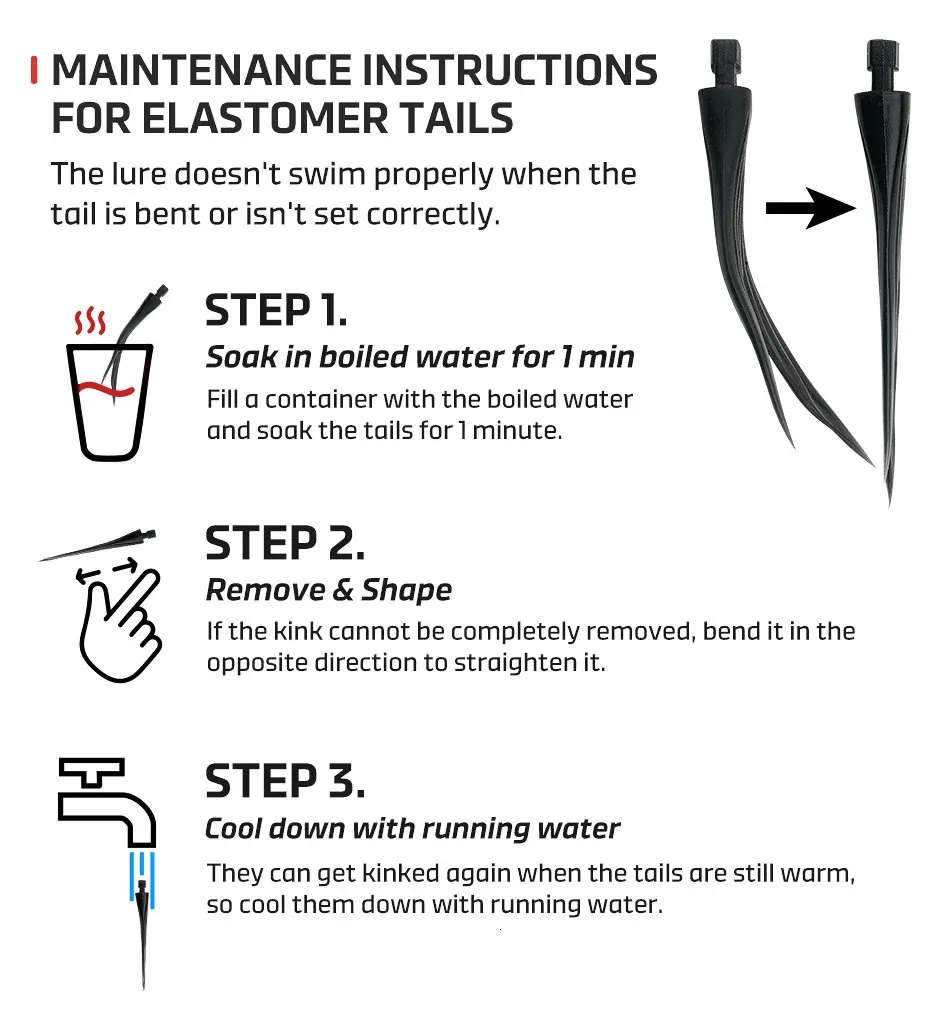 MAINTENANCE INSTRUCTIONS FOR ELASTOMER TAILS

The lure doesn't swim properly when the tail is bent or isn't set correctly.

STEP 1.
Soak in boiled water for 1 min
Fill a container with the boiled water and soak the tails for 1 minute.

STEP 2.
Remove & Shape
If the kink cannot be completely removed, bend it in the opposite direction to straighten it.

STEP 3.
Cool down with running water
They can get kinked again when the tails are still warm, so cool them down with running water.