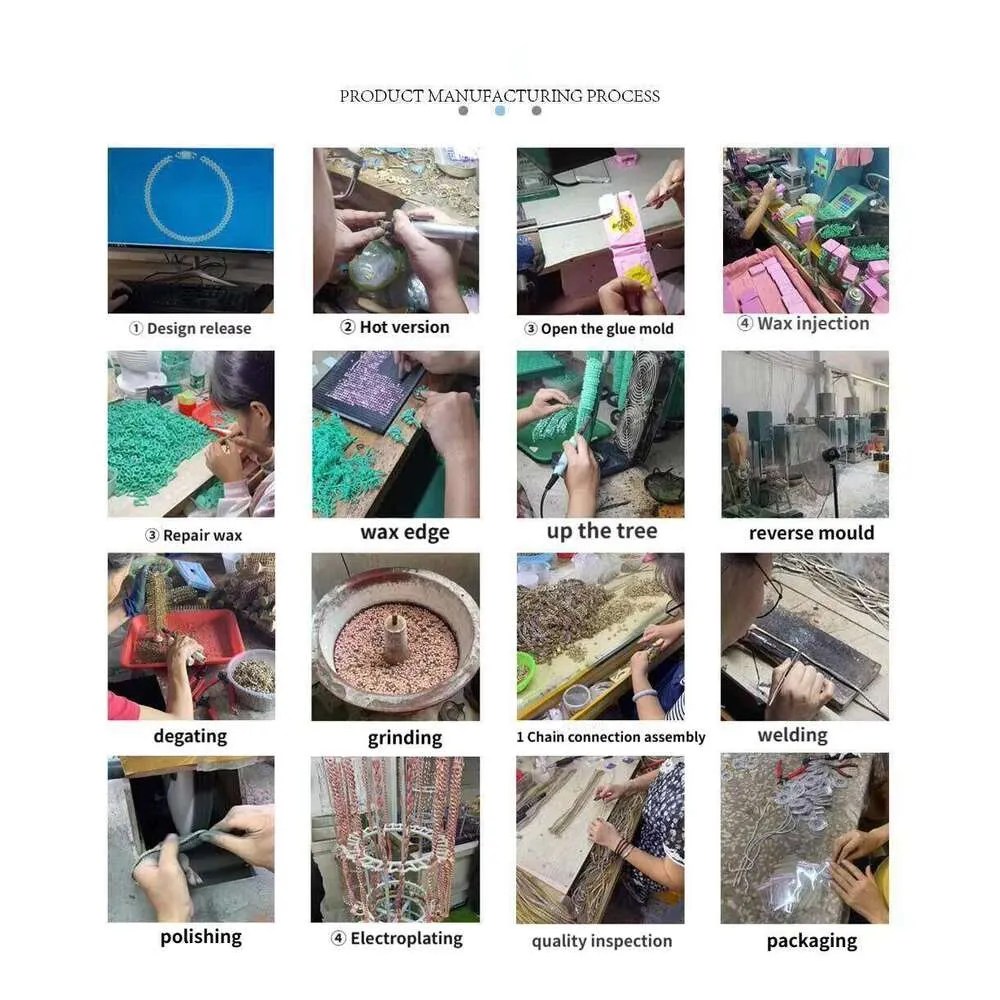 PRODUCT MANUFACTURING PROCESS

① Design release
② Hot version
③ Open the glue mold
④ Wax injection

③ Repair wax
wax edge
up the tree
reverse mould

degating
grinding
1 Chain connection assembly
welding

polishing
④ Electroplating
quality inspection
packaging