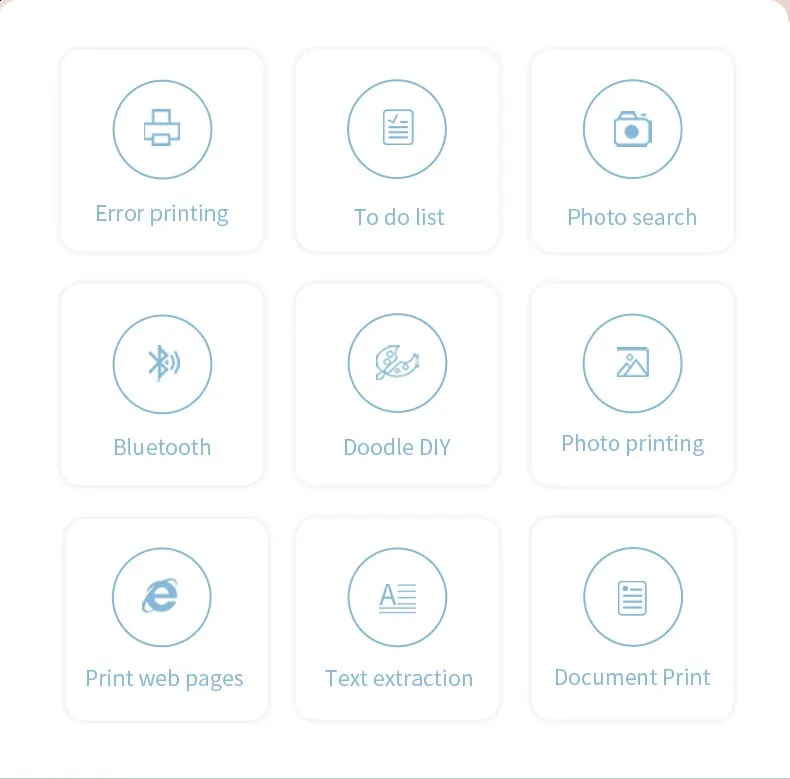 Error printing

To do list

Photo search

Bluetooth

Doodle DIY

Photo printing

Print web pages

Text extraction

Document Print