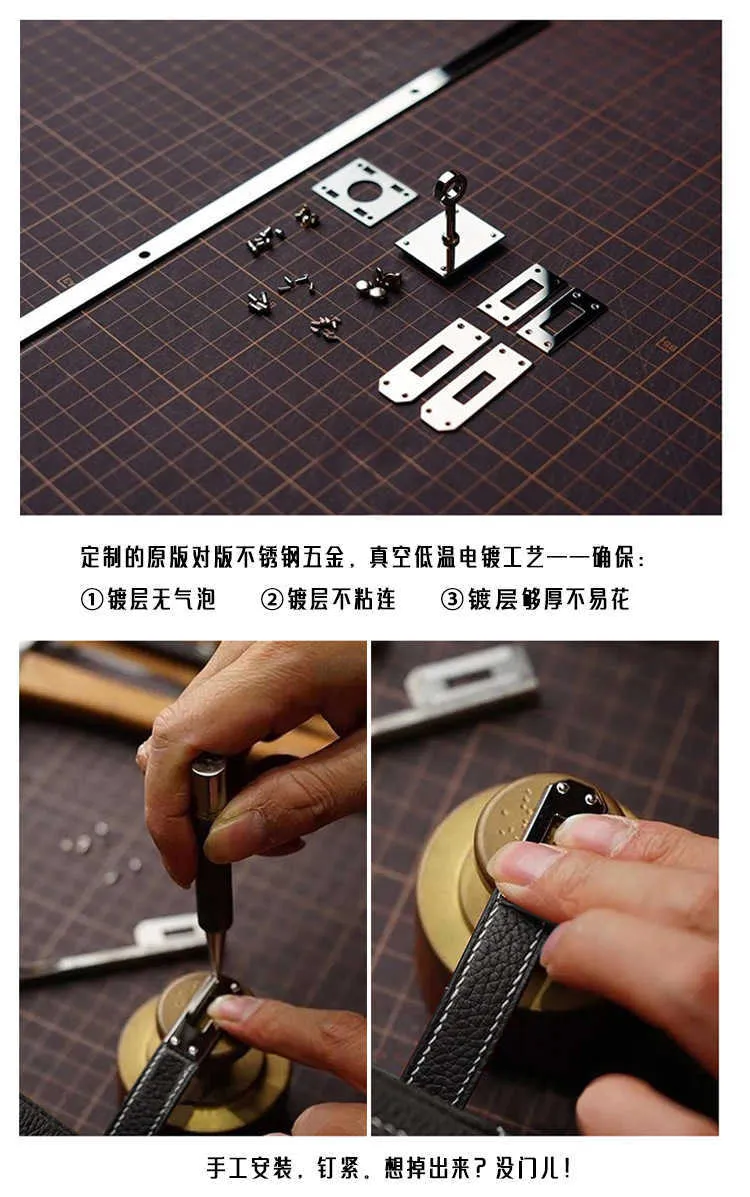 定制的原版对版不锈钢五金，真空低温电镀工艺——确保：
①镀层无气泡　②镀层不粘连　③镀层够厚不易花

手工安装，钉紧，想掉出来？没门儿！