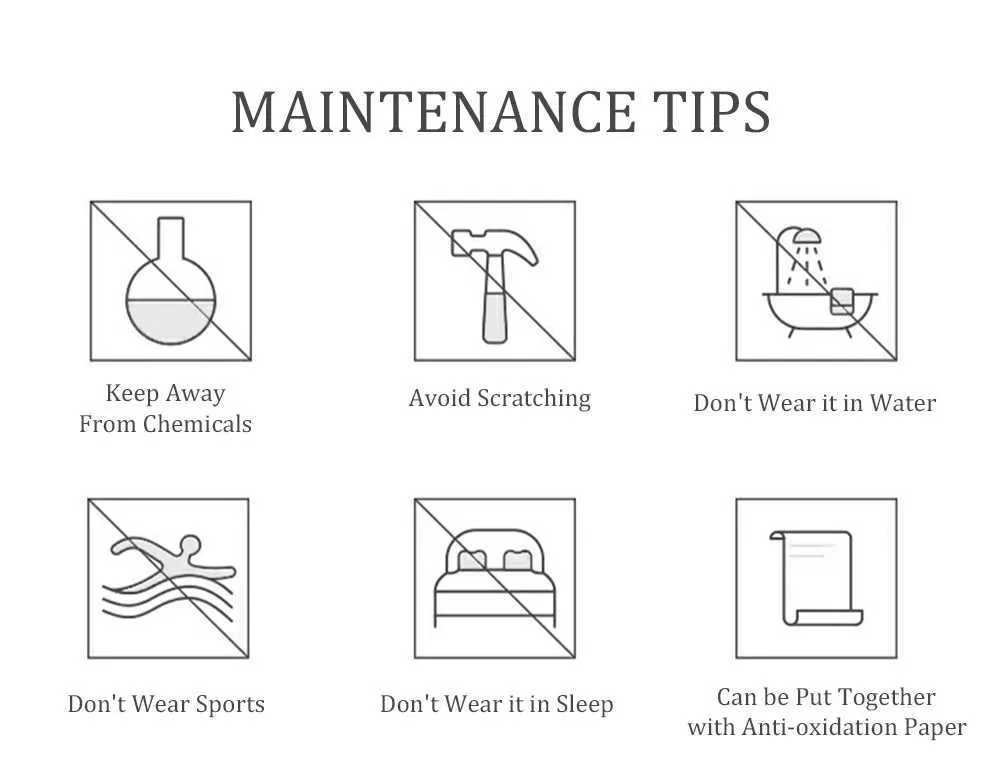 MAINTENANCE TIPS

Keep Away From Chemicals

Avoid Scratching

Don't Wear it in Water

Don't Wear Sports

Don't Wear it in Sleep

Can be Put Together with Anti-oxidation Paper