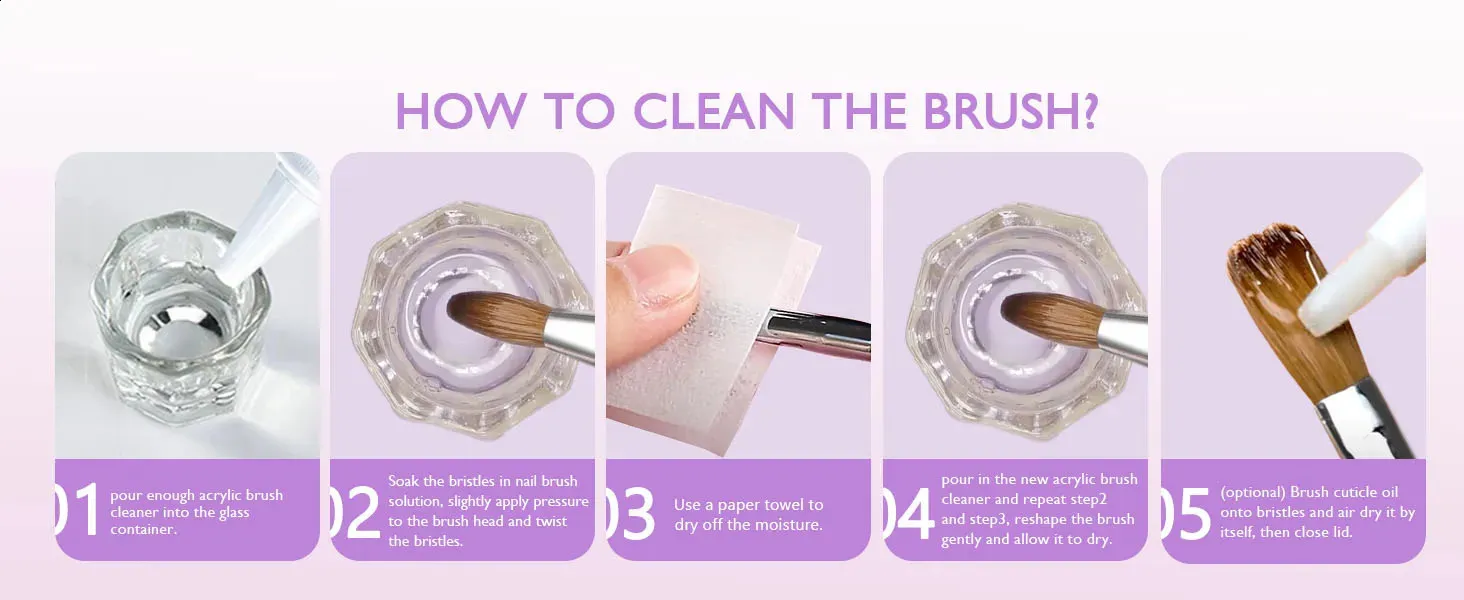 HOW TO CLEAN THE BRUSH?

01 pour enough acrylic brush cleaner into the glass container.

02 Soak the bristles in nail brush solution, slightly apply pressure to the brush head and twist the bristles.

03 Use a paper towel to dry off the moisture.

04 pour in the new acrylic brush cleaner and repeat step2 and step3, reshape the brush gently and allow it to dry.

05 (optional) Brush cuticle oil onto bristles and air dry it by itself, then close lid.