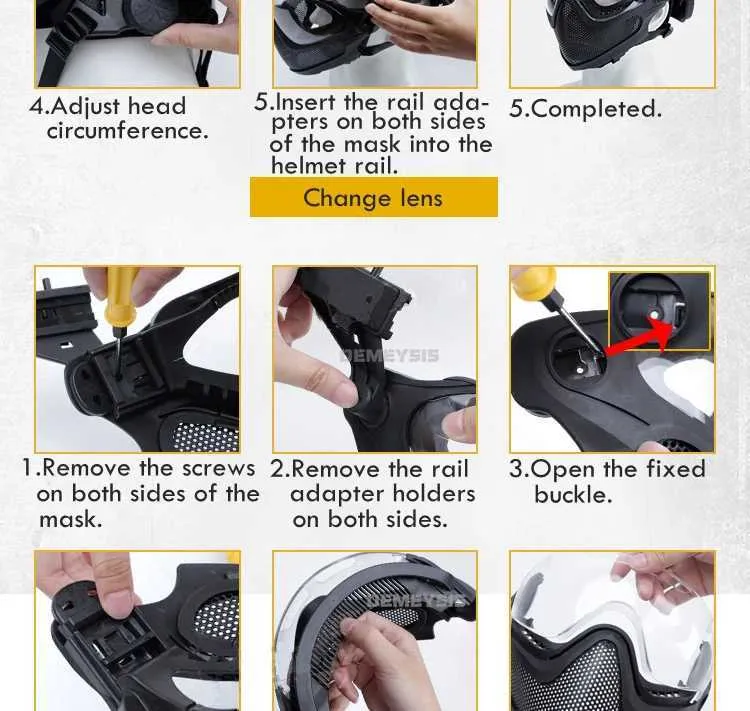 4.Adjust head circumference.

5.Insert the rail adapters on both sides of the mask into the helmet rail.

5.Completed.

Change lens

DEMEYSIS

1.Remove the screws on both sides of the mask.

2.Remove the rail adapter holders on both sides.

3.Open the fixed buckle.

DEMEYSIS