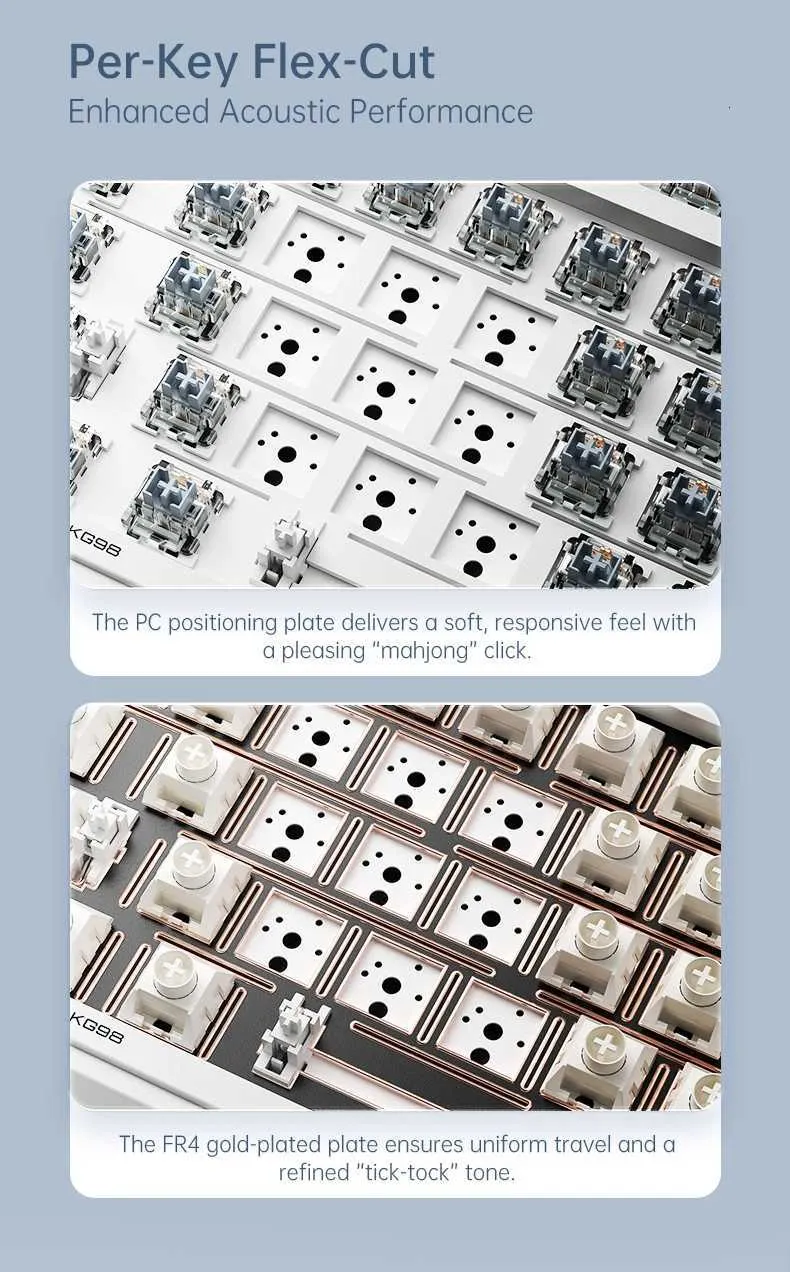 Per-Key Flex-Cut
Enhanced Acoustic Performance

KG98

The PC positioning plate delivers a soft, responsive feel with a pleasing "mahjong" click.

KG98

The FR4 gold-plated plate ensures uniform travel and a refined "tick-tock" tone.