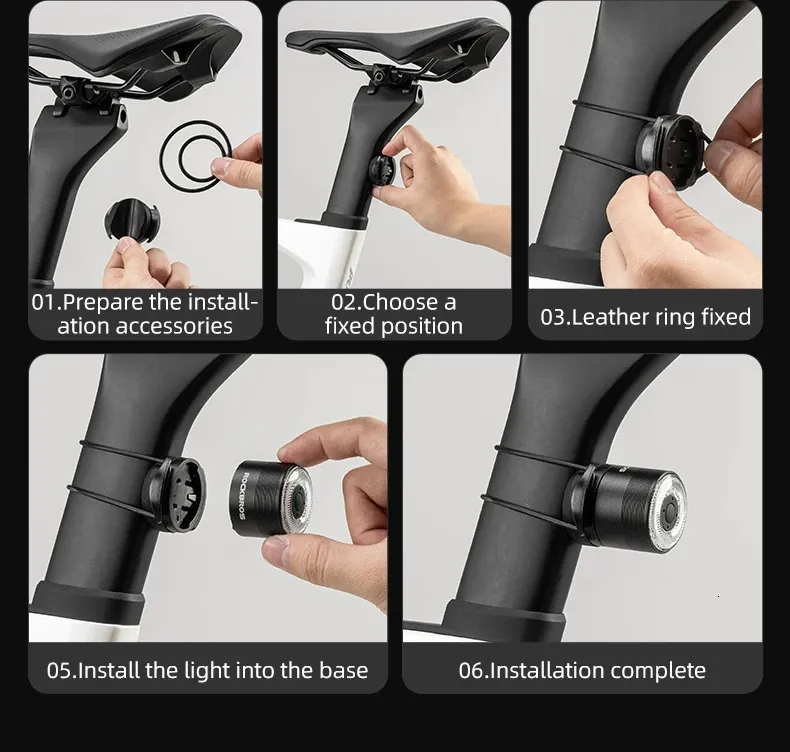 01.Prepare the installation accessories

02.Choose a fixed position

03.Leather ring fixed

ROCKBROS

05.Install the light into the base

06.Installation complete